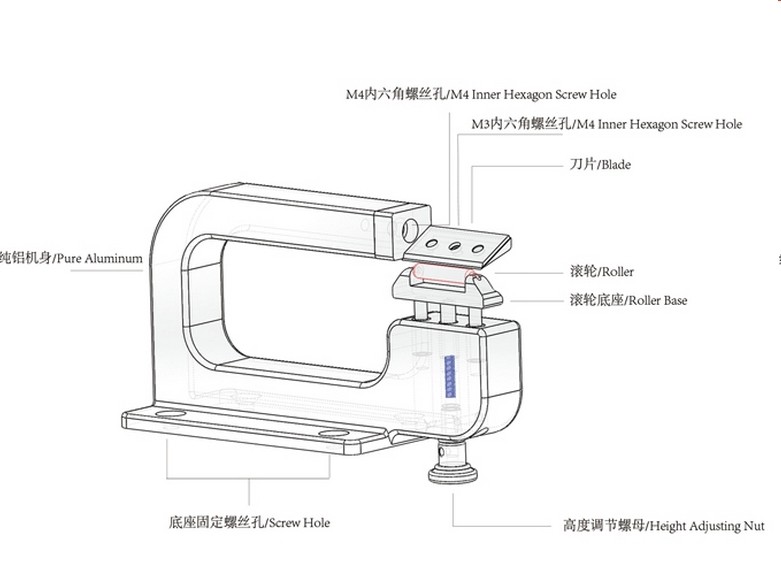 M4内六角螺丝孔/M4 Inner Hexagon Screw Hole

M3内六角螺丝孔/M4 Inner Hexagon Screw Hole

刀片/Blade

纯铝机身/Pure Aluminum

滚轮/Roller

滚轮底座/Roller Base

底座固定螺丝孔/Screw Hole

高度调节螺母/Height Adjusting Nut