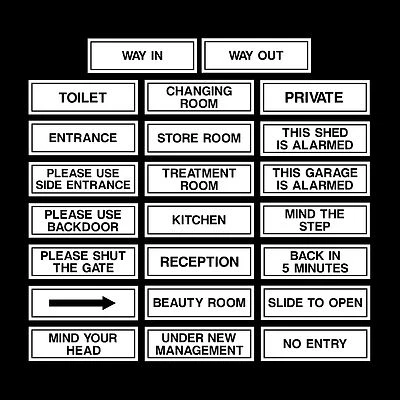 WAY IN

WAY OUT

TOILET

ENTRANCE

PLEASE USE SIDE ENTRANCE

PLEASE USE BACKDOOR

PLEASE SHUT THE GATE

→

MIND YOUR HEAD

CHANGING ROOM

STORE ROOM

TREATMENT ROOM

KITCHEN

RECEPTION

BEAUTY ROOM

UNDER NEW MANAGEMENT

PRIVATE

THIS SHED IS ALARMED

THIS GARAGE IS ALARMED

MIND THE STEP

BACK IN 5 MINUTES

SLIDE TO OPEN

NO ENTRY