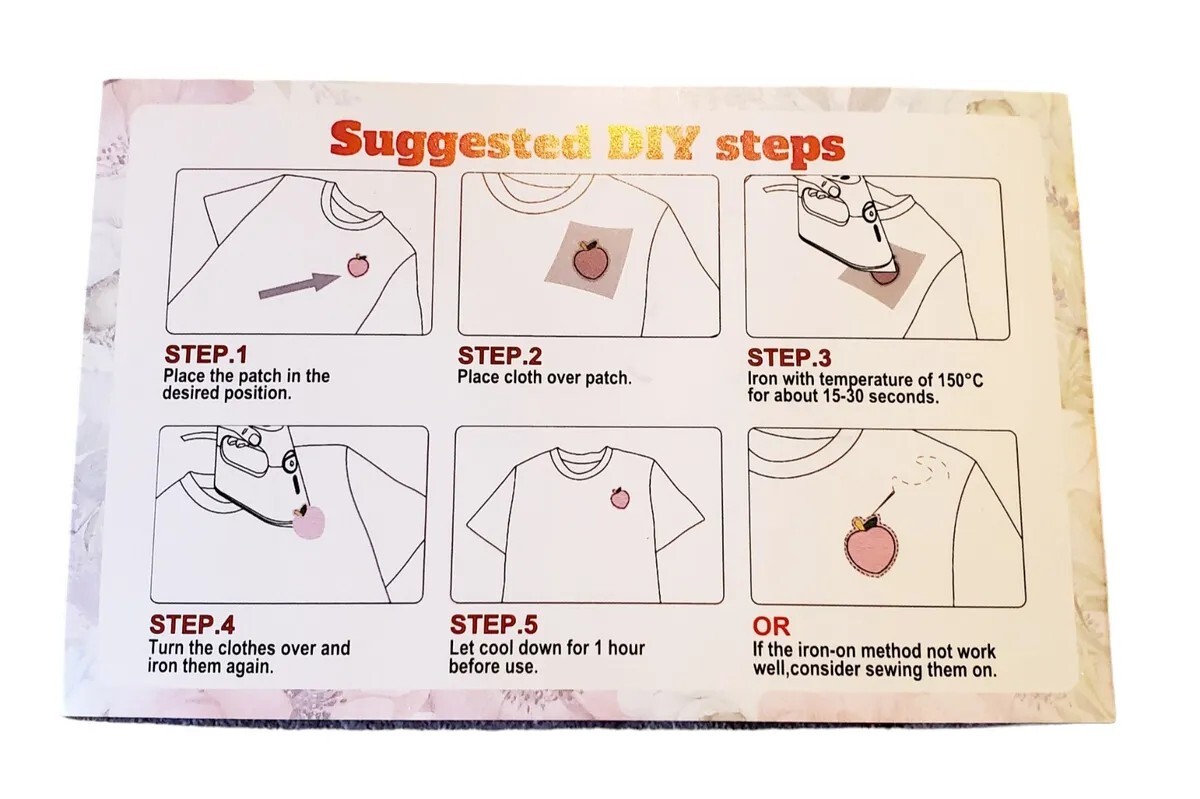 Suggested DIY steps

STEP.1
Place the patch in the desired position.

STEP.2
Place cloth over patch.

STEP.3
Iron with temperature of 150°C for about 15-30 seconds.

STEP.4
Turn the clothes over and iron them again.

STEP.5
Let cool down for 1 hour before use.

OR
If the iron-on method not work well,consider sewing them on.