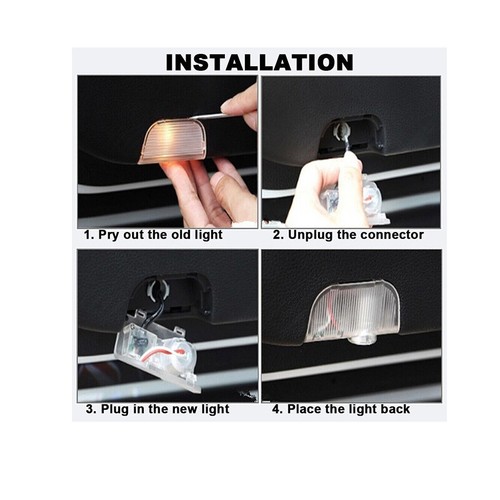 INSTALLATION

1. Pry out the old light

2. Unplug the connector

3. Plug in the new light

4. Place the light back