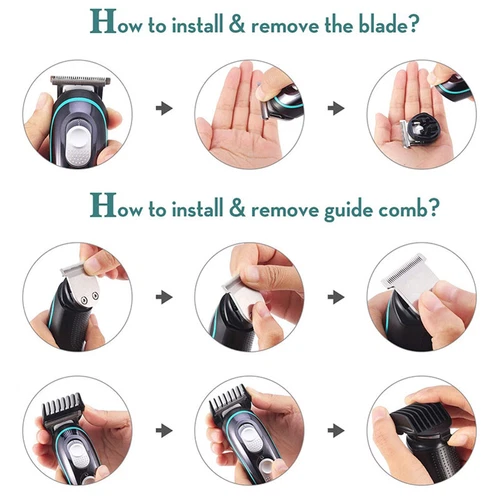 How to install & remove the blade?

How to install & remove guide comb?