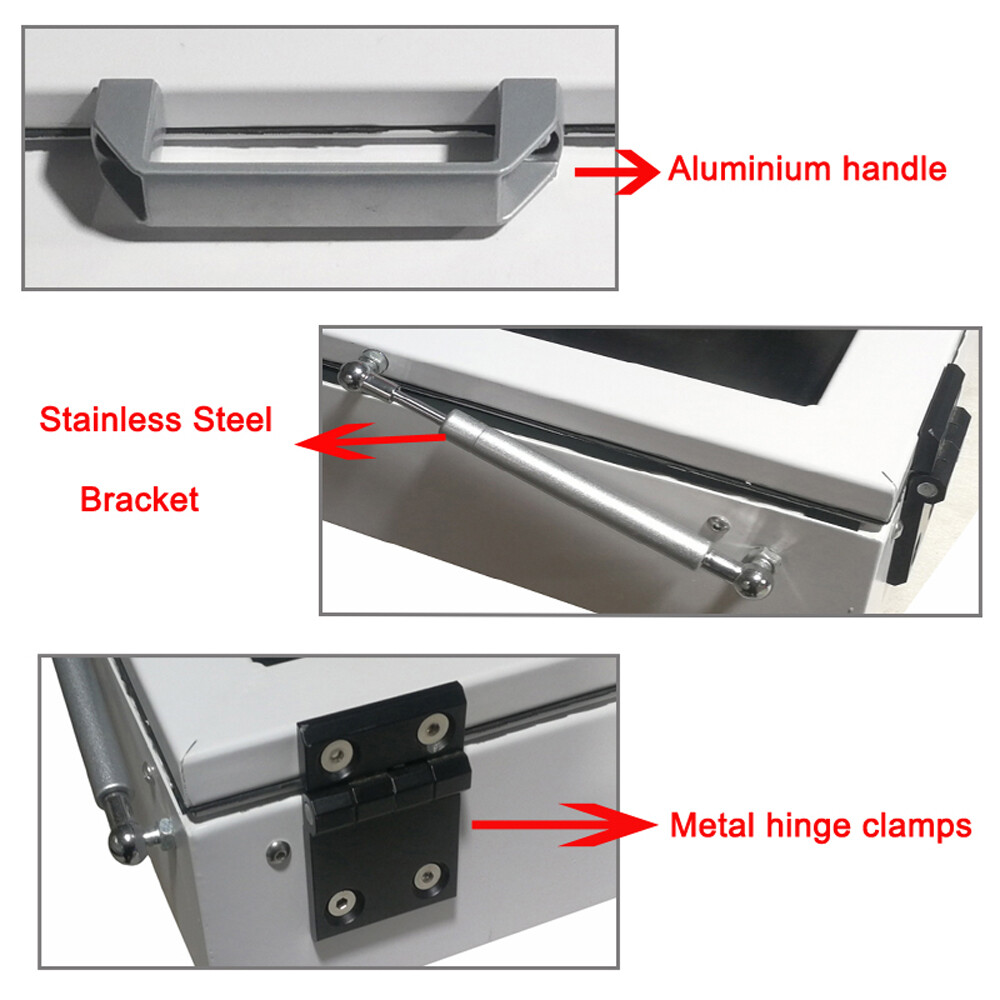 Aluminium handle

Stainless Steel

Bracket

Metal hinge clamps