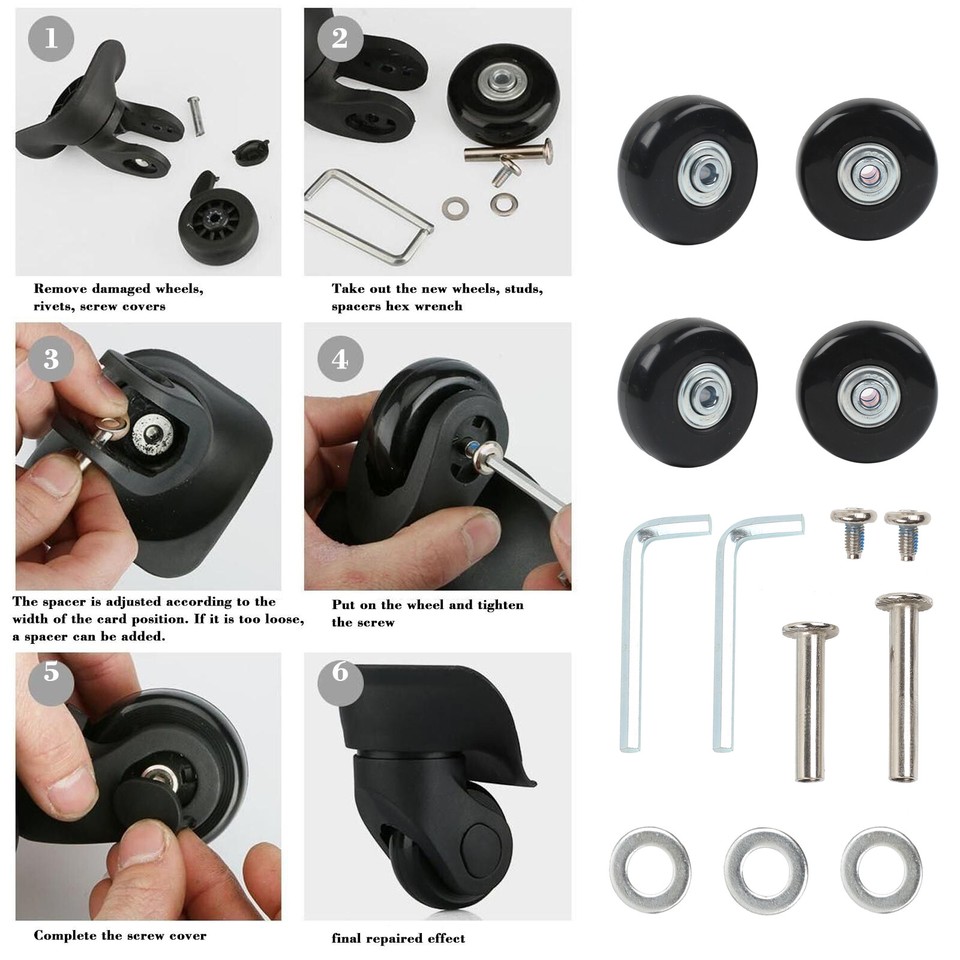 1

Remove damaged wheels, rivets, screw covers

2

Take out the new wheels, studs, spacers hex wrench

3

The spacer is adjusted according to the width of the card position. If it is too loose, a spacer can be added.

4

Put on the wheel and tighten the screw

5

Complete the screw cover

6

final repaired effect