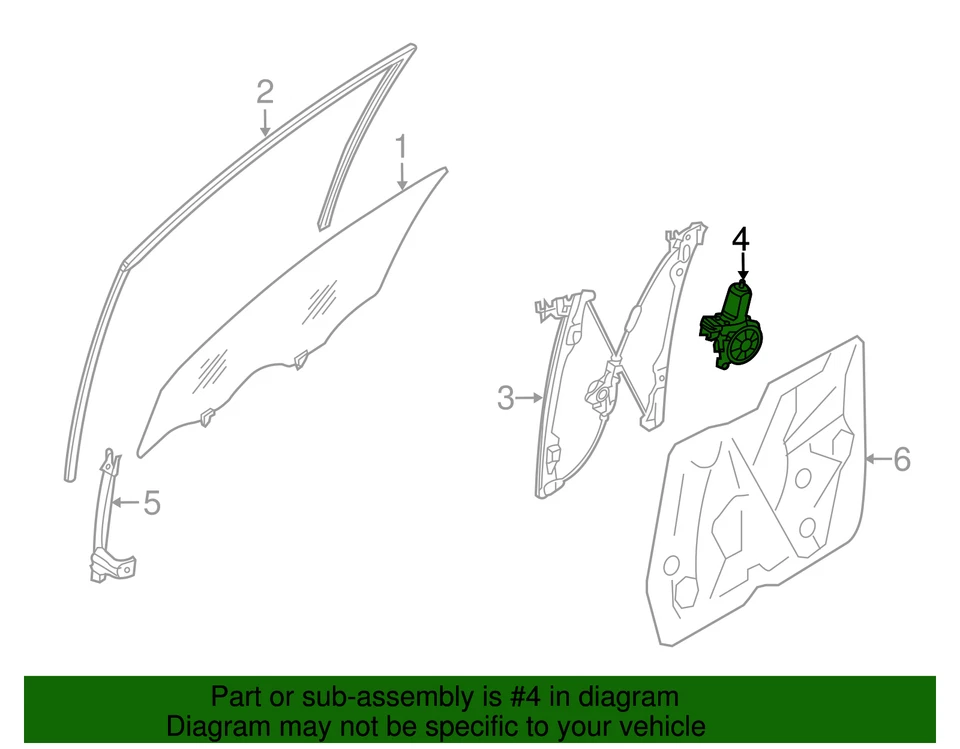 2
1
4
3
6
5

Part or sub-assembly is #4 in diagram
Diagram may not be specific to your vehicle