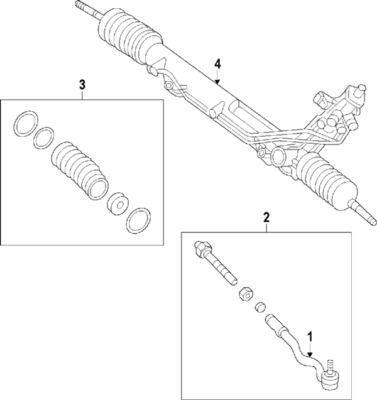 4
3
2
1