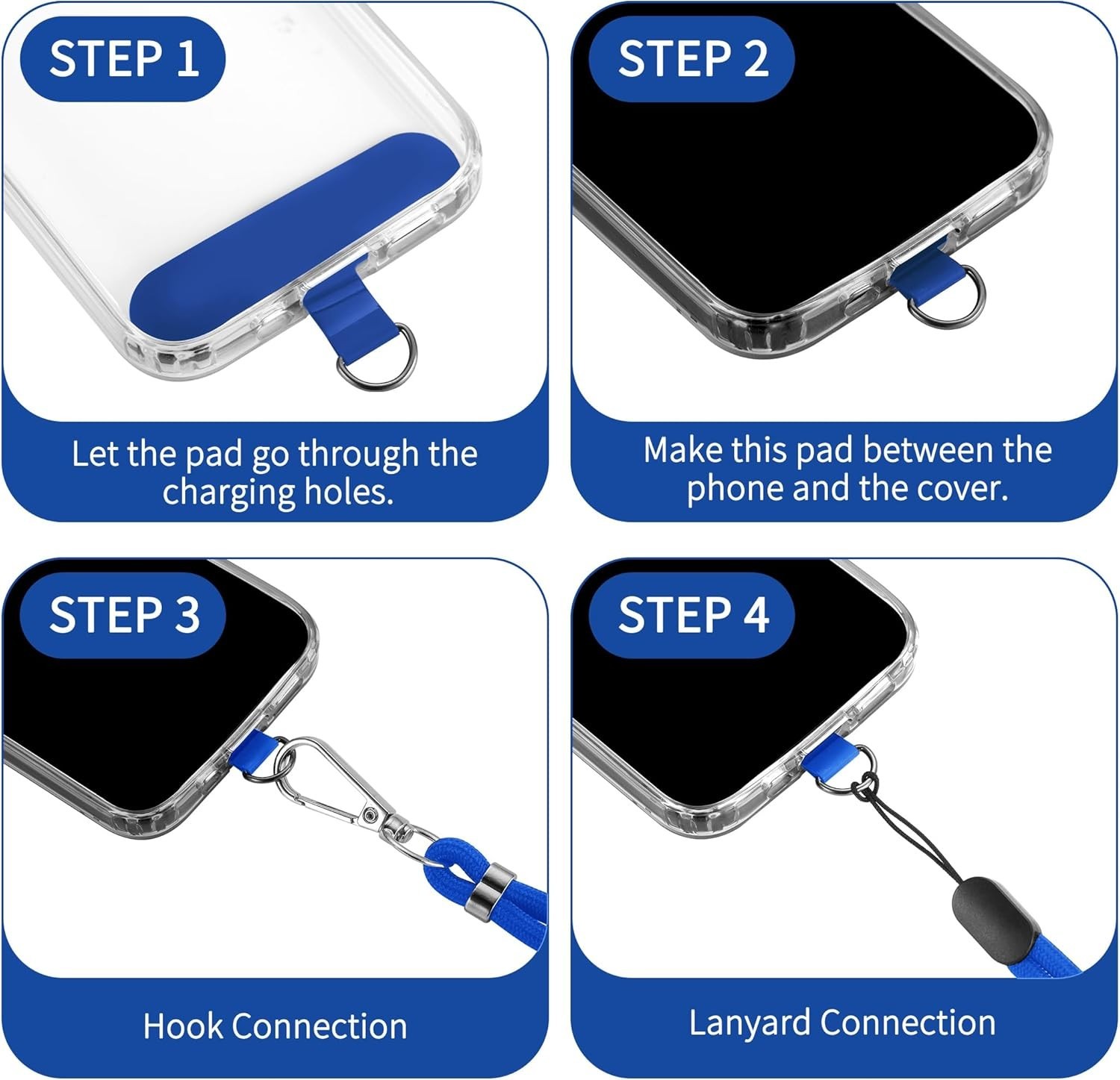 STEP 1

Let the pad go through the charging holes.

STEP 2

Make this pad between the phone and the cover.

STEP 3

Hook Connection

STEP 4

Lanyard Connection