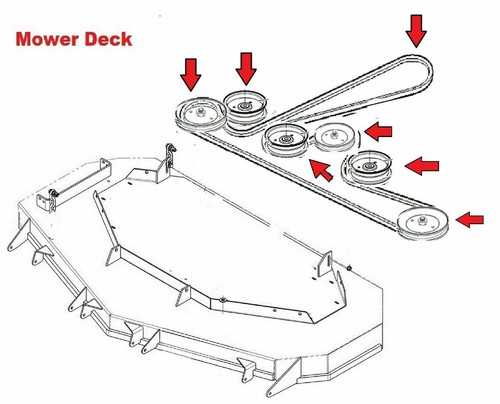 Mower Deck