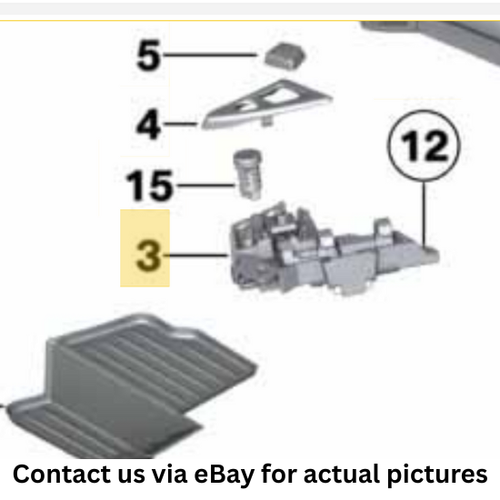 5
4
12
15
3
Contact us via eBay for actual pictures