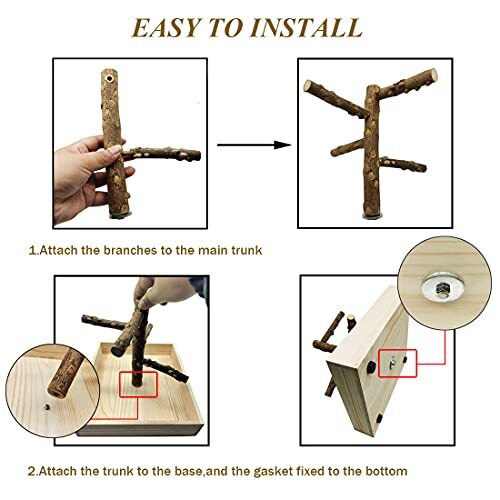 EASY TO INSTALL

1.Attach the branches to the main trunk

2.Attach the trunk to the base,and the gasket fixed to the bottom