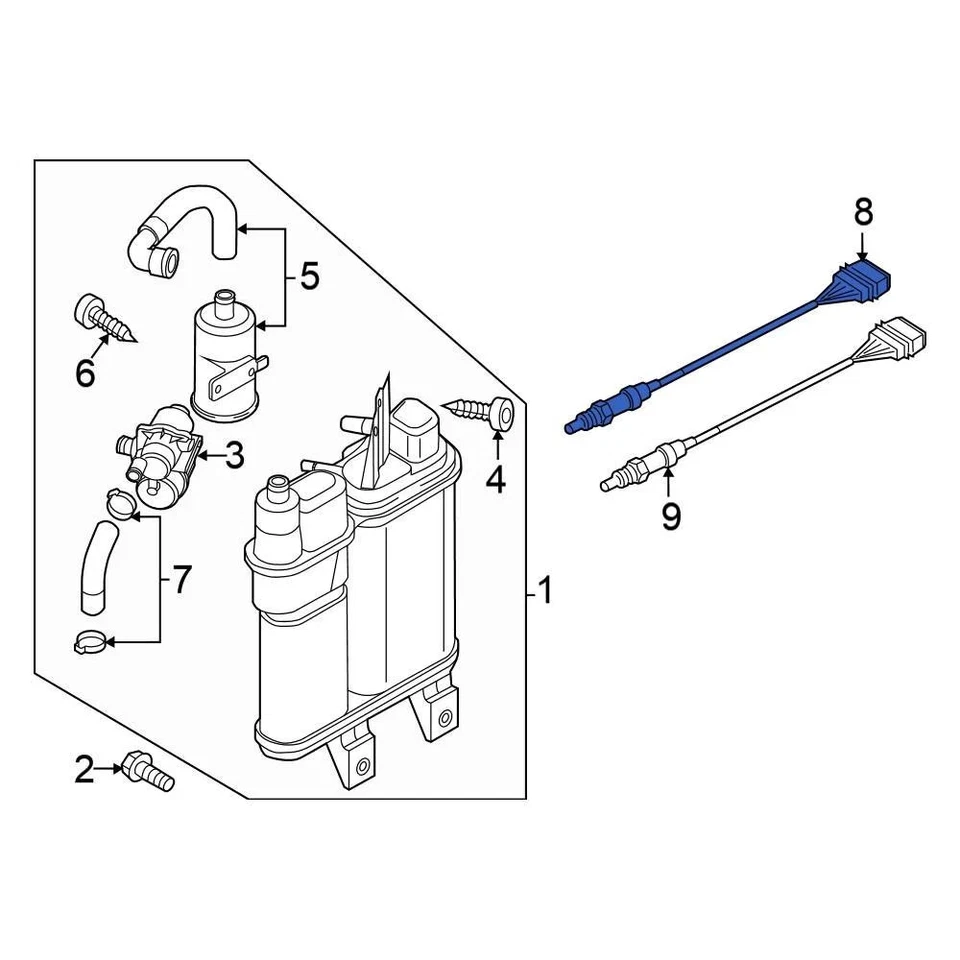 8
5
6
3
4
9
7
1
2