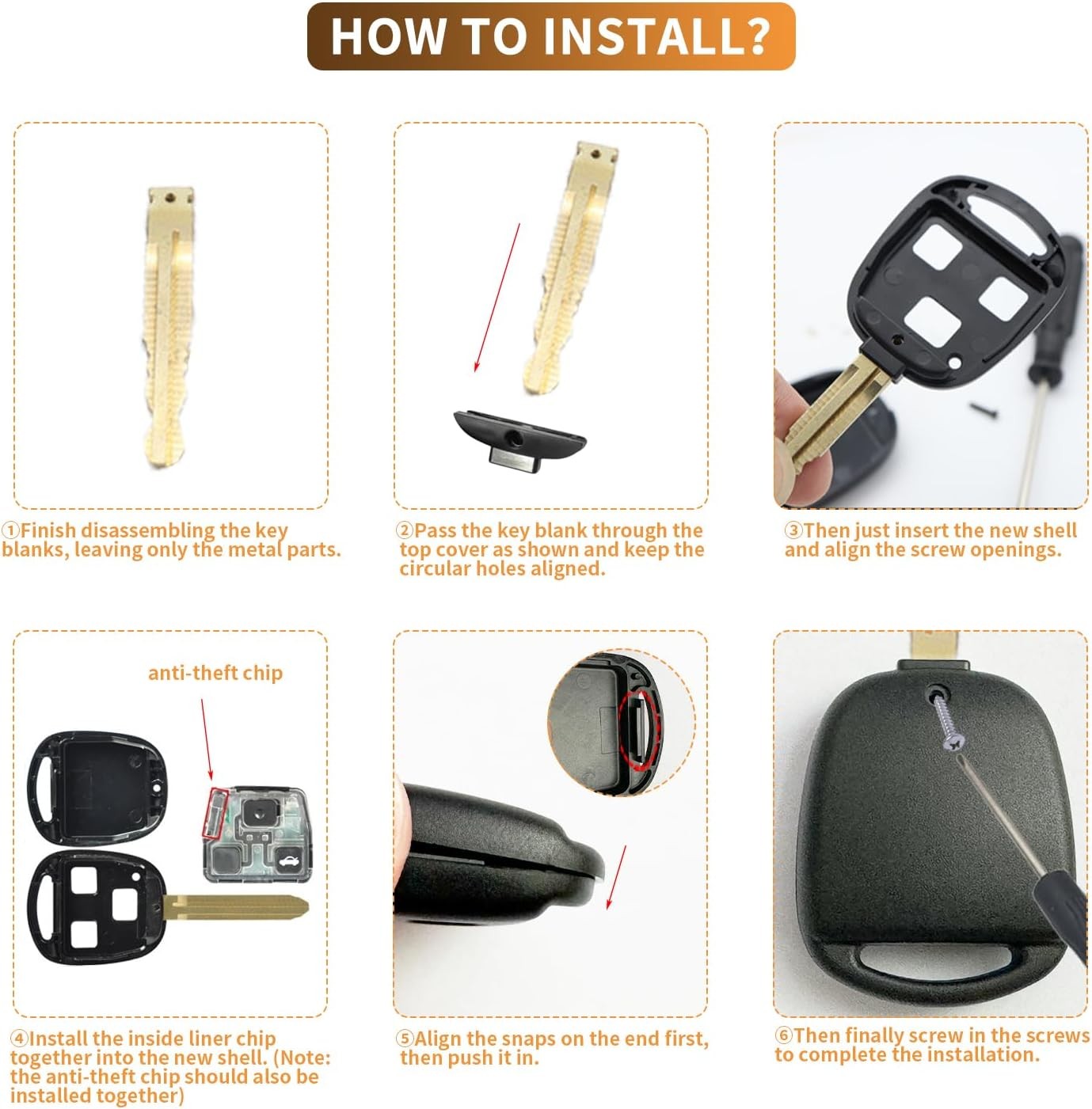 HOW TO INSTALL?

①Finish disassembling the key blanks, leaving only the metal parts.

②Pass the key blank through the top cover as shown and keep the circular holes aligned.

③Then just insert the new shell and align the screw openings.

anti-theft chip

④Install the inside liner chip together into the new shell. (Note: the anti-theft chip should also be installed together)

⑤Align the snaps on the end first, then push it in.

⑥Then finally screw in the screws to complete the installation.