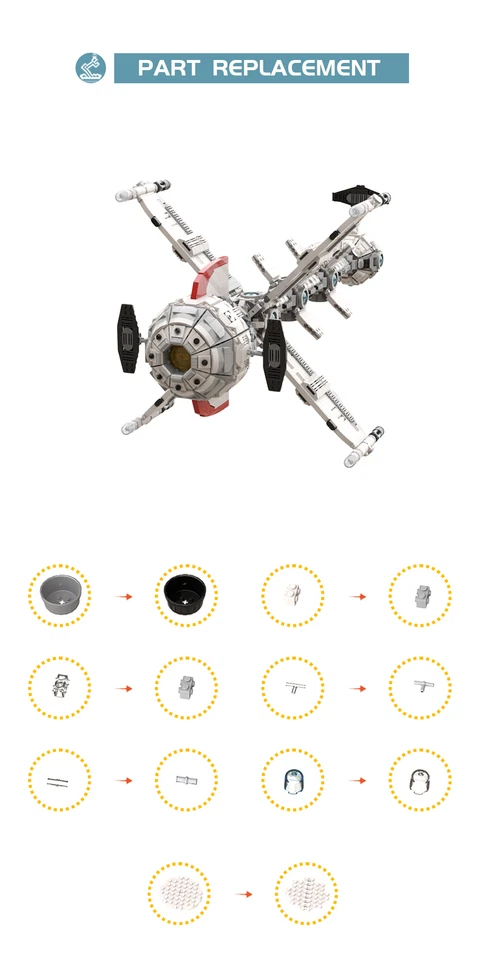 PART REPLACEMENT