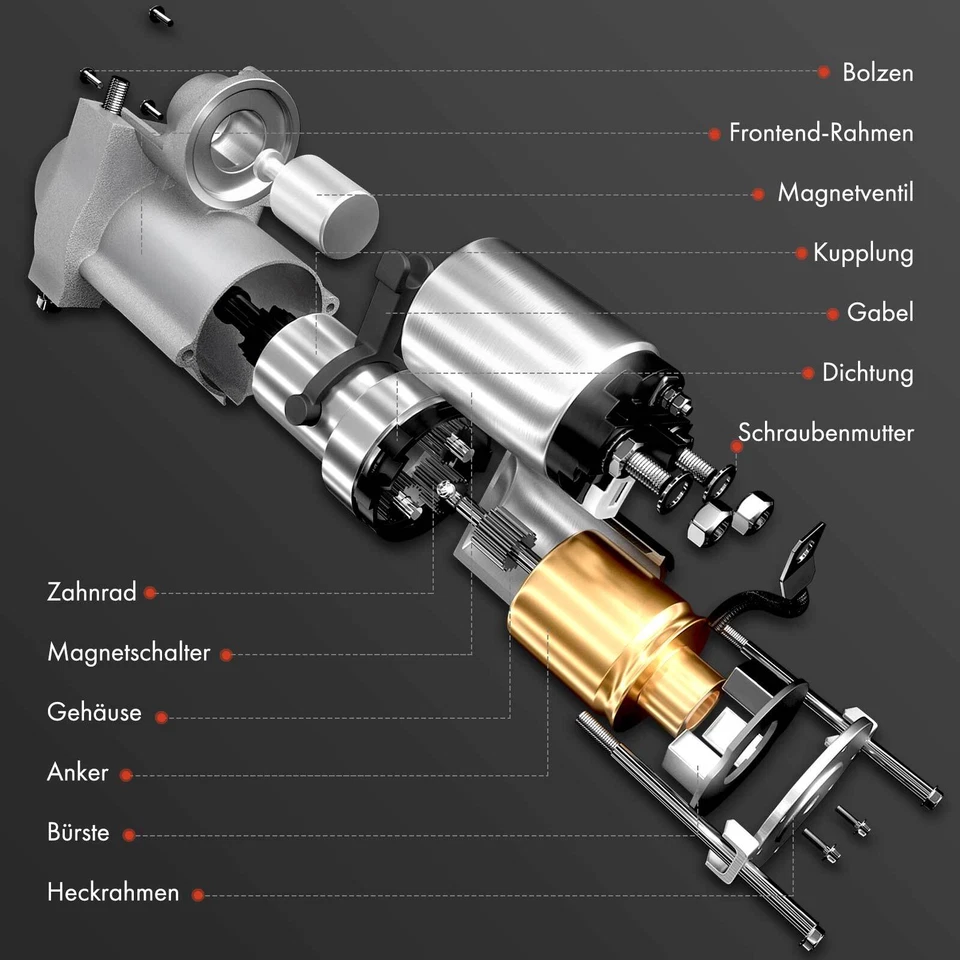 Bolzen
Frontend-Rahmen
Magnetventil
Kupplung
Gabel
Dichtung
Schraubenmutter
Zahnrad
Magnetschalter
Gehäuse
Anker
Bürste
Heckrahmen