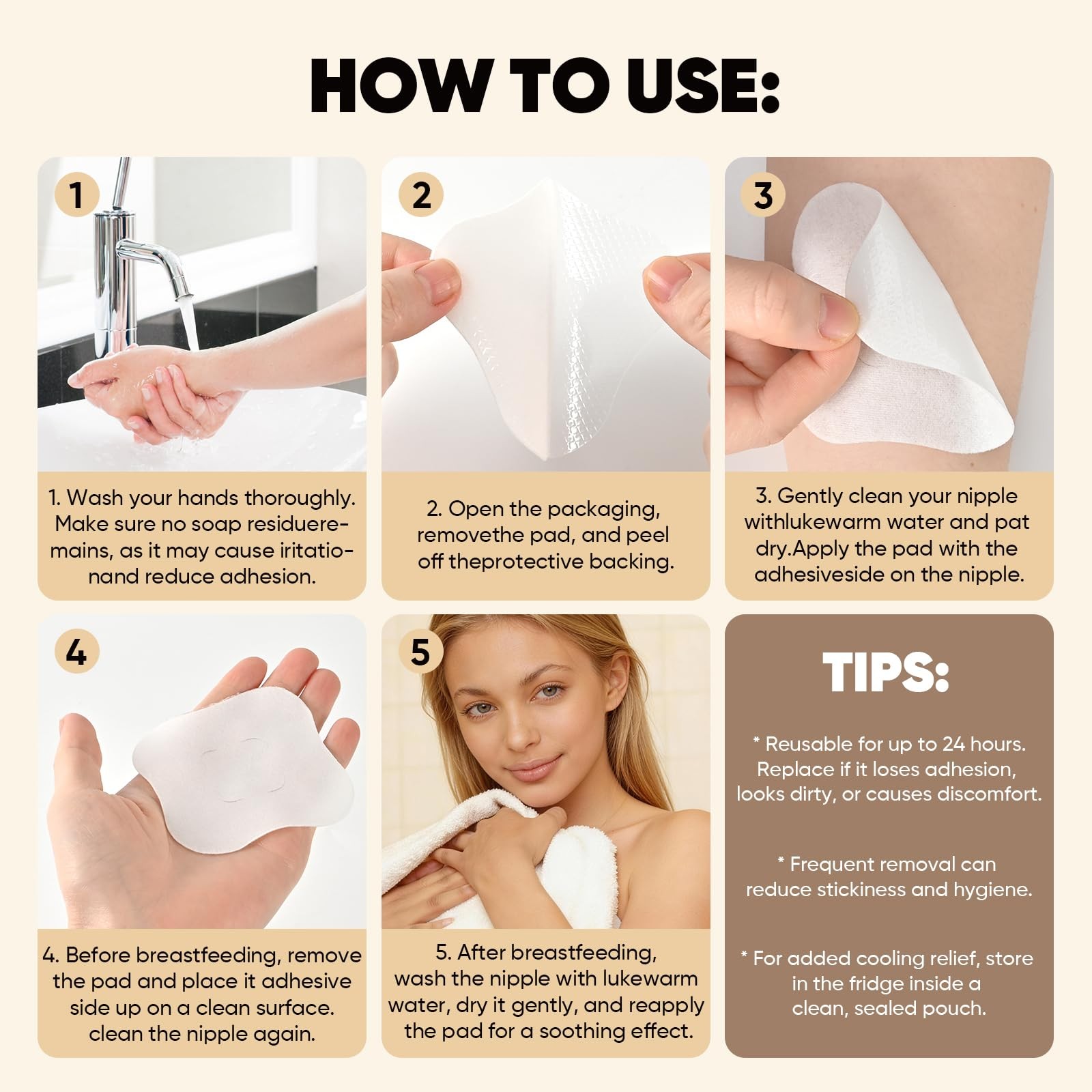 HOW TO USE:

1

1. Wash your hands thoroughly. Make sure no soap residueremains, as it may cause iritationand reduce adhesion.

2

2. Open the packaging, removethe pad, and peel off theprotective backing.

3

3. Gently clean your nipple withlukewarm water and pat dry.Apply the pad with the adhesiveside on the nipple.

4

4. Before breastfeeding, remove the pad and place it adhesive side up on a clean surface. clean the nipple again.

5

5. After breastfeeding, wash the nipple with lukewarm water, dry it gently, and reapply the pad for a soothing effect.

TIPS:

* Reusable for up to 24 hours. Replace if it loses adhesion, looks dirty, or causes discomfort.

* Frequent removal can reduce stickiness and hygiene.

* For added cooling relief, store in the fridge inside a clean, sealed pouch.