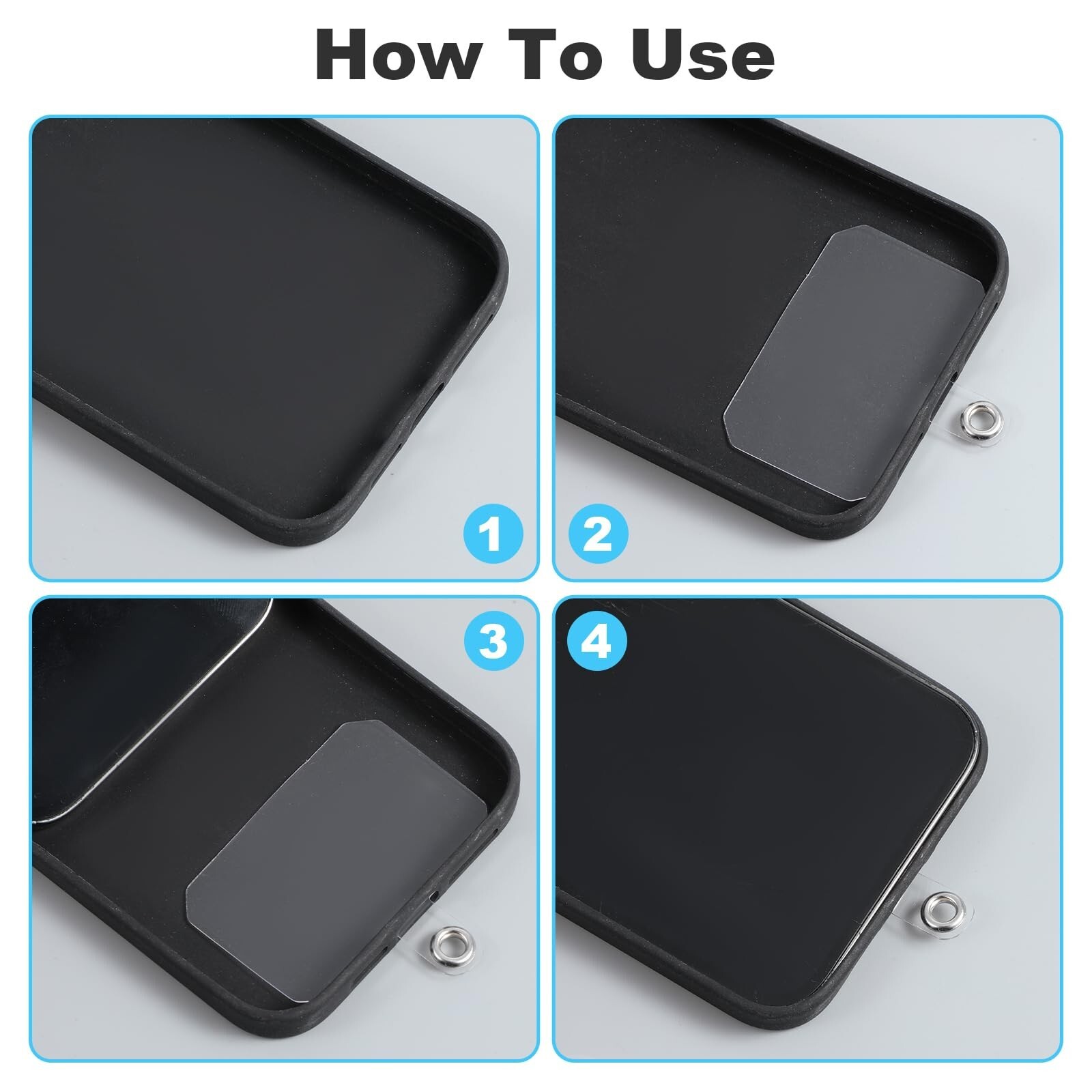 How To Use

1

2

3

4