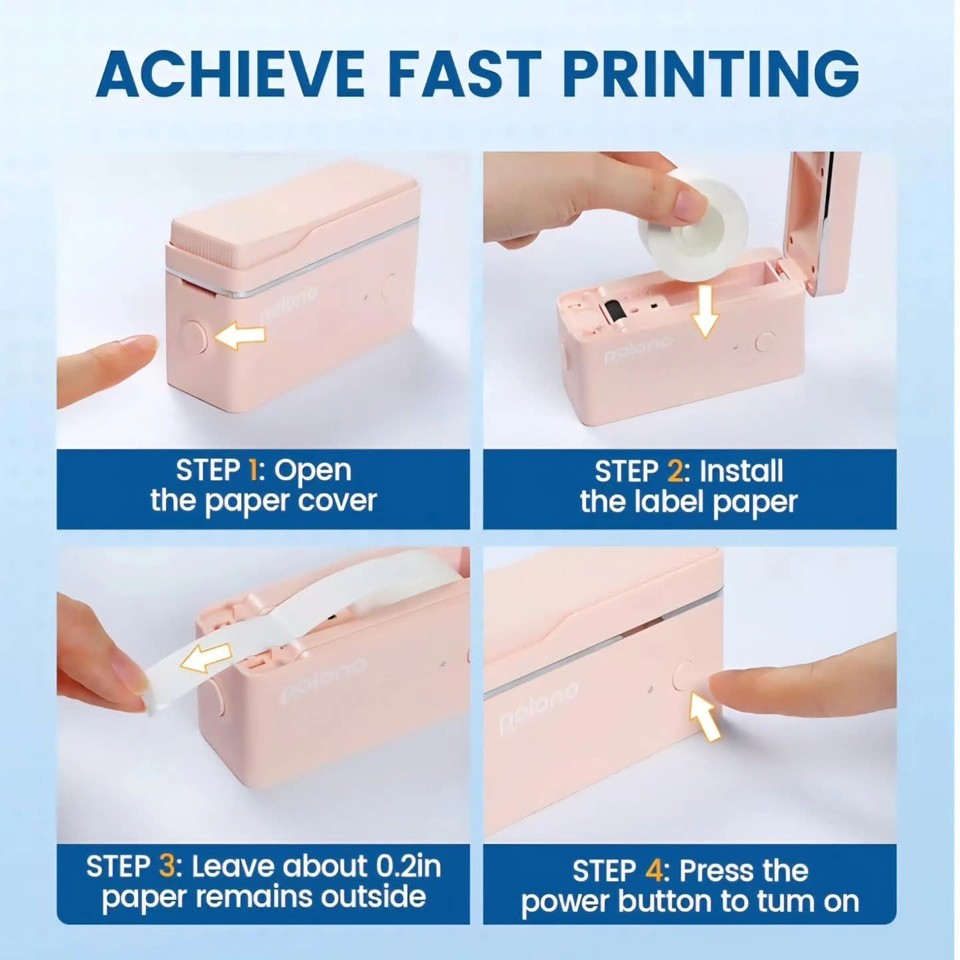 ACHIEVE FAST PRINTING

polono

STEP 1: Open the paper cover

polono

STEP 2: Install the label paper

polono

STEP 3: Leave about 0.2in paper remains outside

polono

STEP 4: Press the power button to tum on