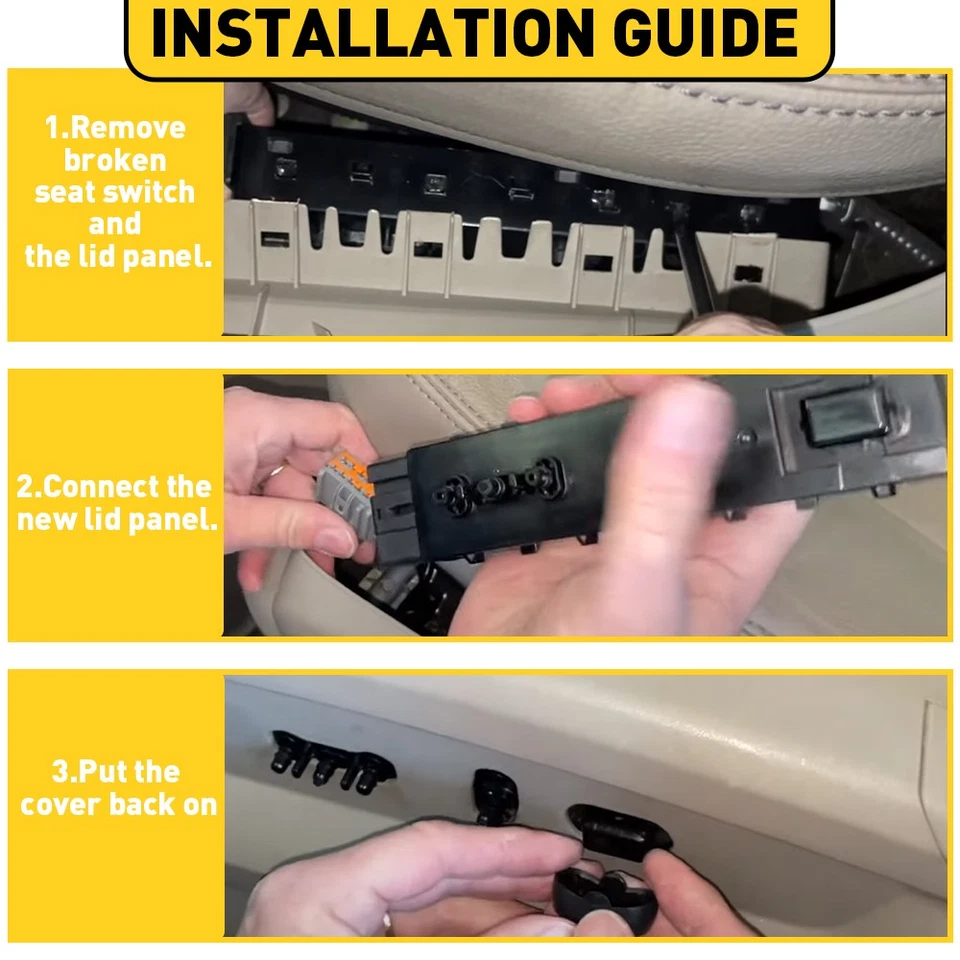 INSTALLATION GUIDE

1.Remove broken seat switch and the lid panel.

2.Connect the new lid panel.

3.Put the cover back on