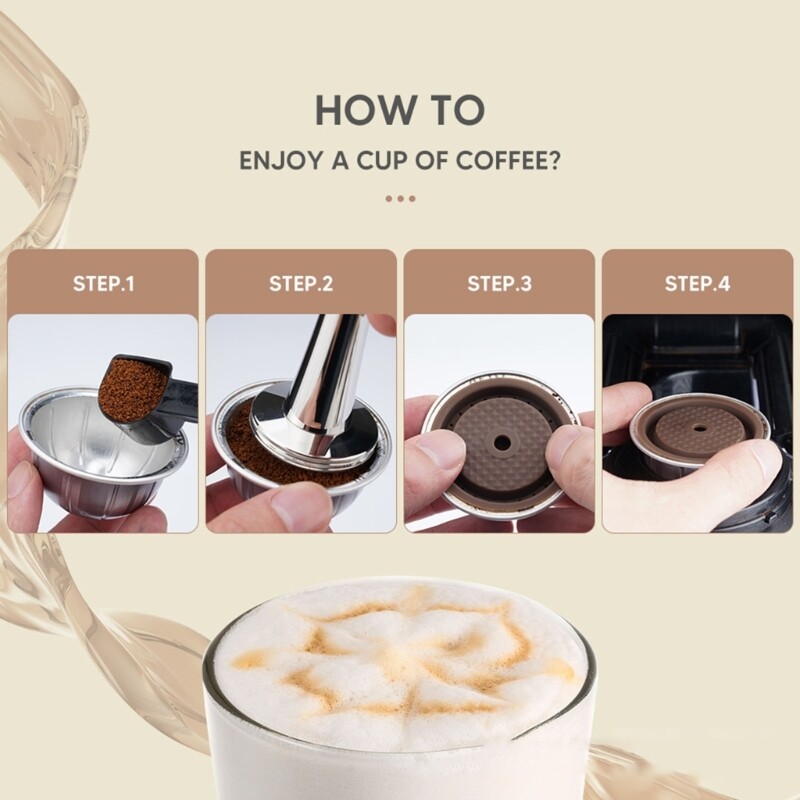 HOW TO

ENJOY A CUP OF COFFEE?

STEP.1

STEP.2

STEP.3

STEP.4