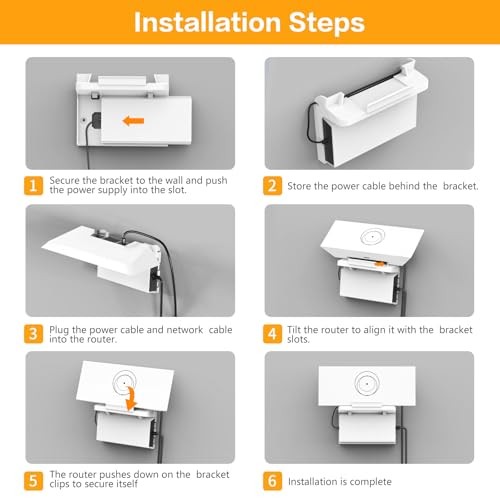 Installation Steps

1 Secure the bracket to the wall and push the power supply into the slot.

2 Store the power cable behind the bracket.

3 Plug the power cable and network cable into the router.

4 Tilt the router to align it with the bracket slots.

5 The router pushes down on the bracket clips to secure itself

6 Installation is complete