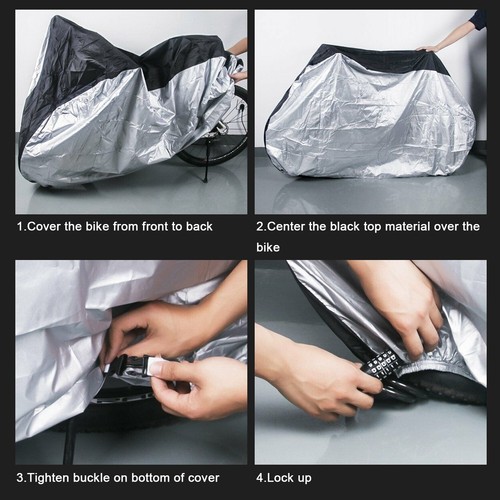 1.Cover the bike from front to back

2.Center the black top material over the bike

3.Tighten buckle on bottom of cover

4.Lock up