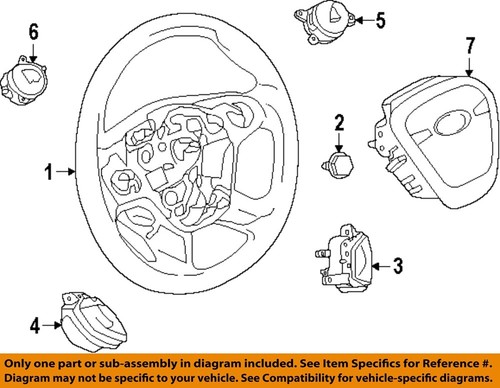 6

5

7

2

1

3

4

Only one part or sub-assembly in diagram included. See Item Specifics for Reference #.
Diagram may not be specific to your vehicle. See Compatibility for vehicle-specific diagrams.