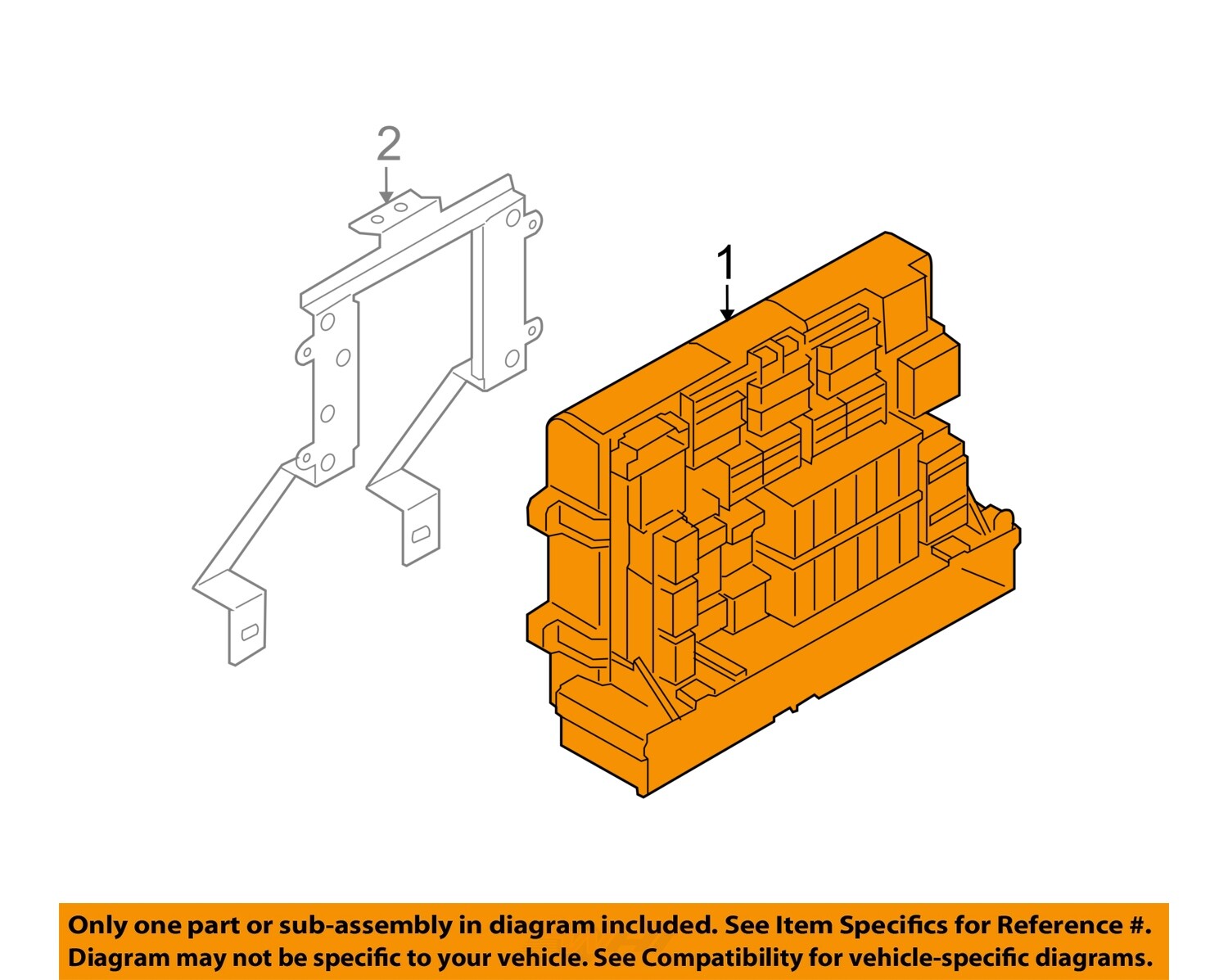 2

1

Only one part or sub-assembly in diagram included. See Item Specifics for Reference #.
Diagram may not be specific to your vehicle. See Compatibility for vehicle-specific diagrams.