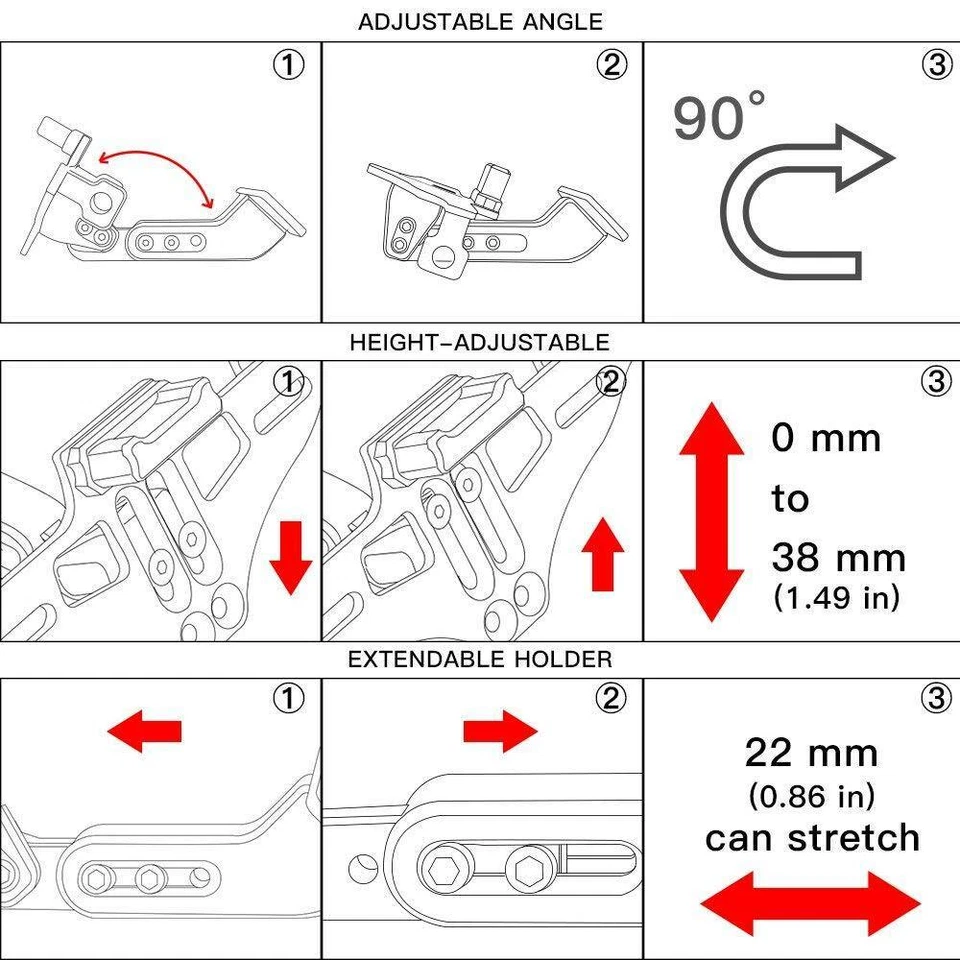 ADJUSTABLE ANGLE

①

②

③

90°

HEIGHT-ADJUSTABLE

①

②

③

0 mm

to

38 mm
(1.49 in)

EXTENDABLE HOLDER

①

②

③

22 mm
(0.86 in)
can stretch