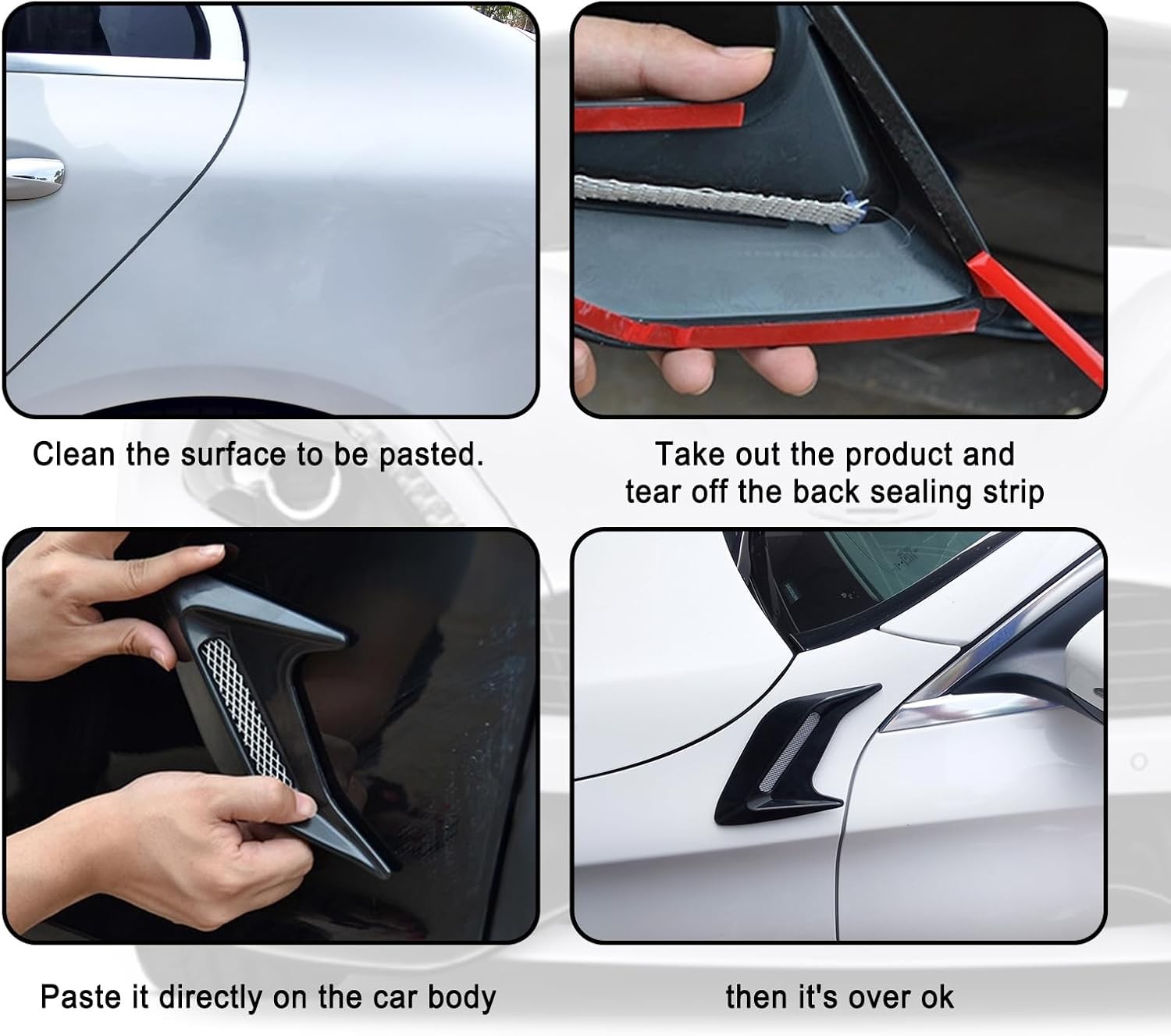 Clean the surface to be pasted.

Take out the product and tear off the back sealing strip

Paste it directly on the car body

then it's over ok