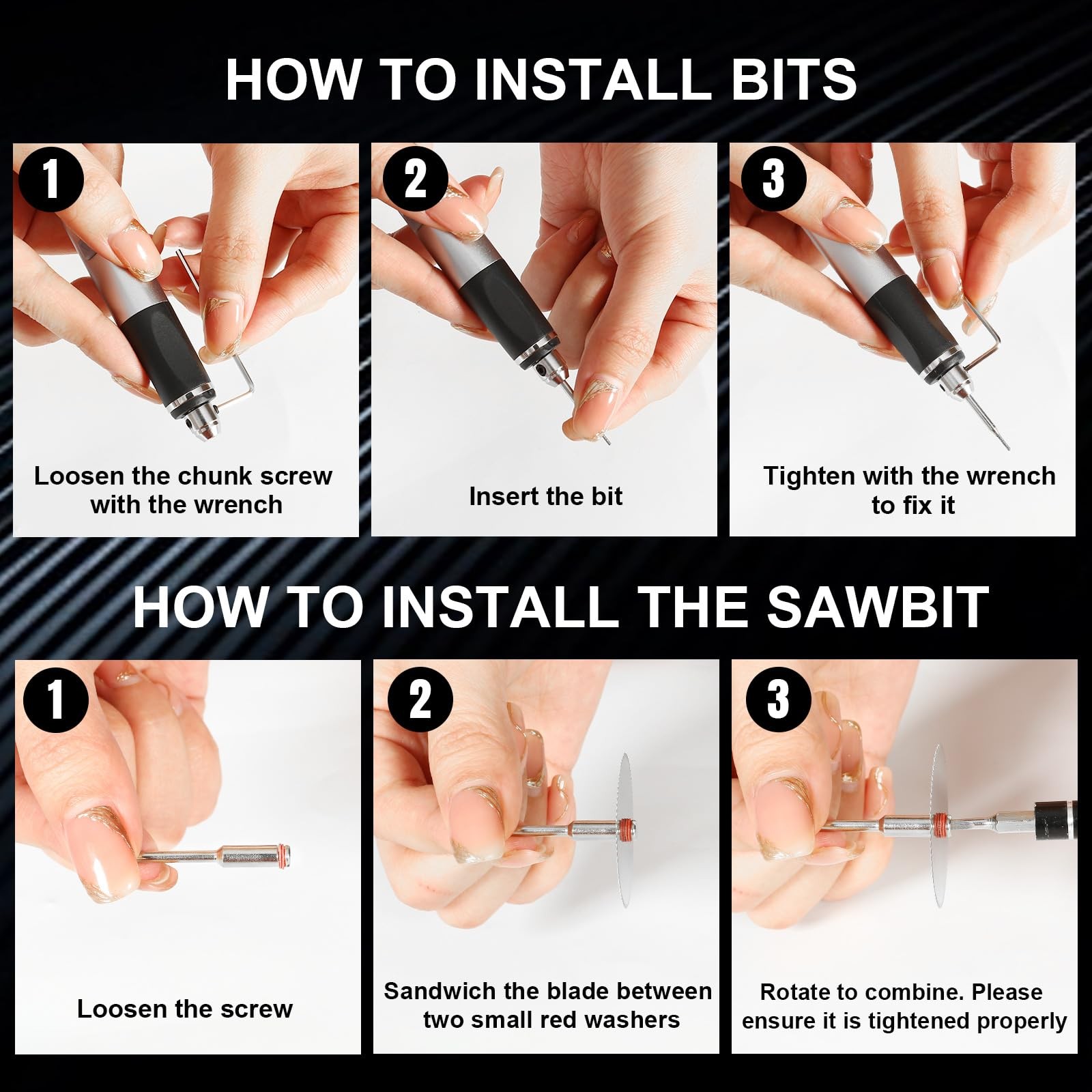 HOW TO INSTALL BITS

1
Loosen the chunk screw with the wrench

2
Insert the bit

3
Tighten with the wrench to fix it

HOW TO INSTALL THE SAWBIT

1
Loosen the screw

2
Sandwich the blade between two small red washers

3
Rotate to combine. Please ensure it is tightened properly