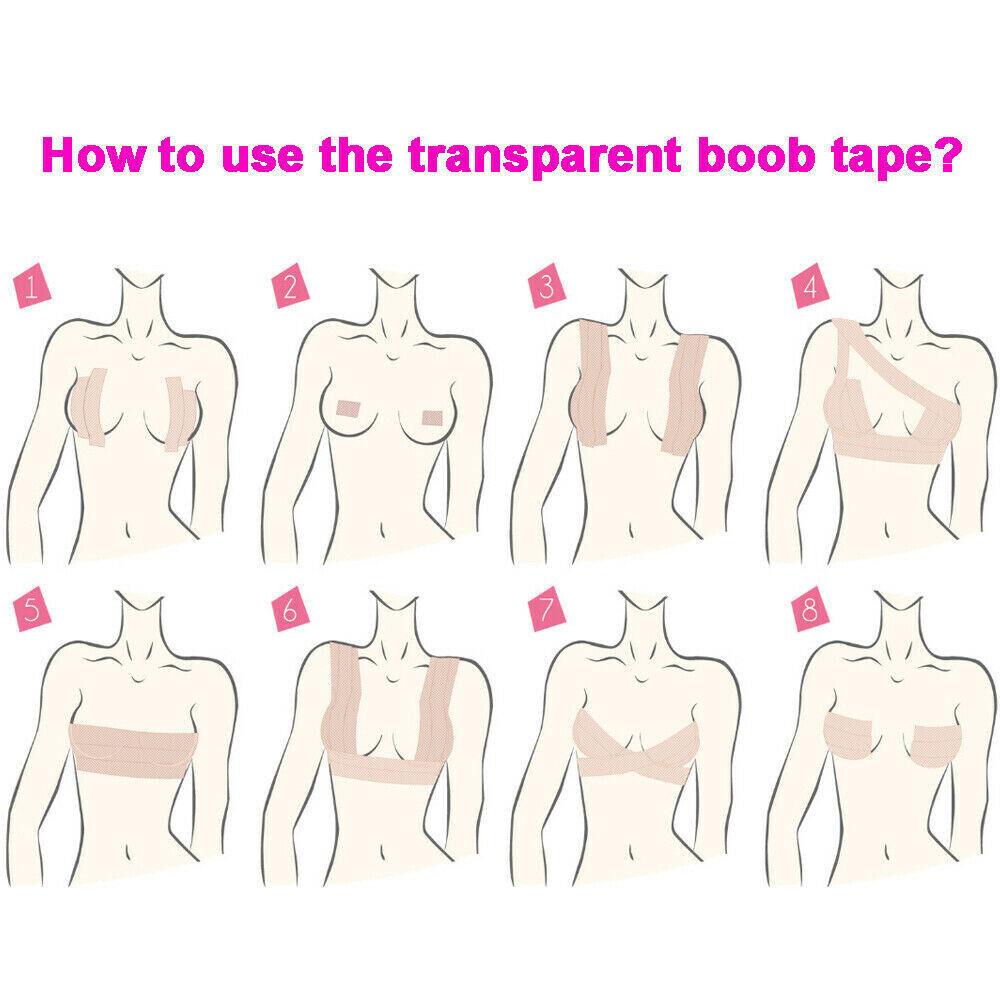 How to use the transparent boob tape?

1

2

3

4

5

6

7

8