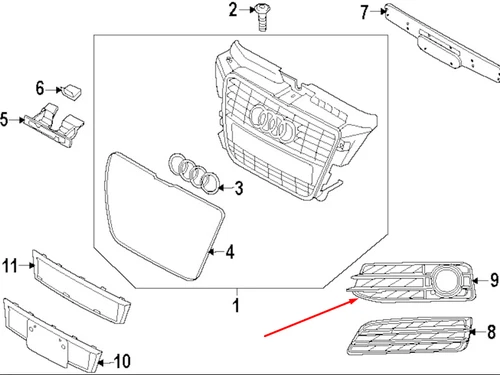 2
7
6
5
3
4
11
1
9
8
10