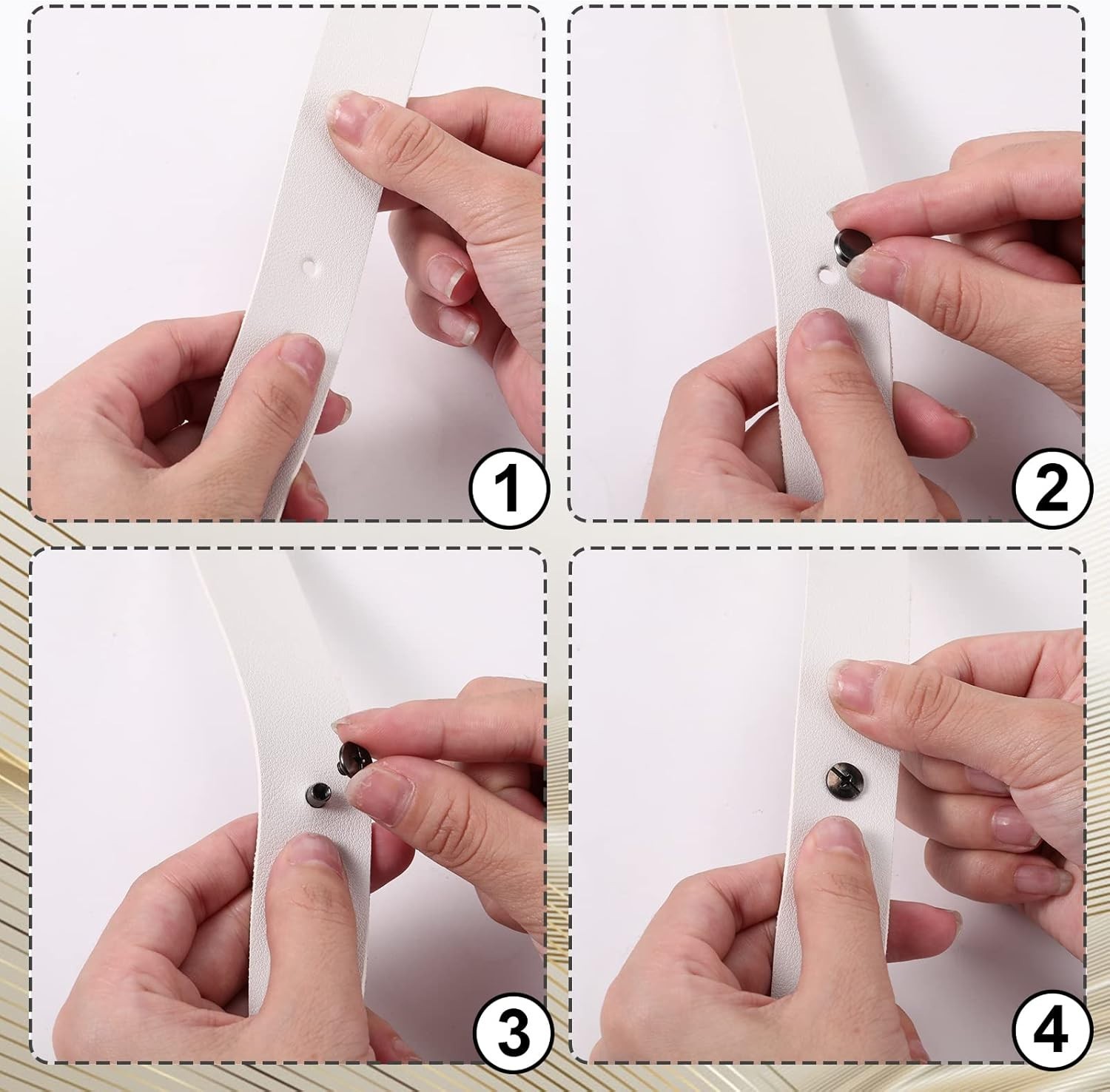 1

2

3

4