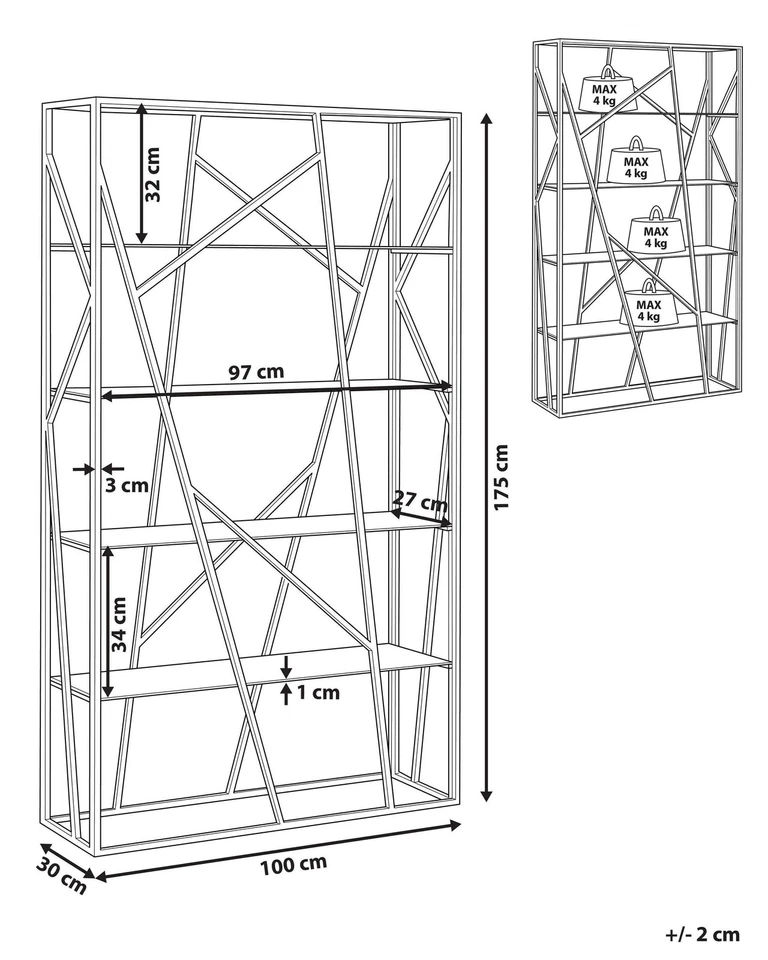 32 cm
97 cm
3 cm
27 cm
34 cm
1 cm
175 cm
30 cm
100 cm
MAX
4 kg
MAX
4 kg
MAX
4 kg
MAX
4 kg
+/- 2 cm