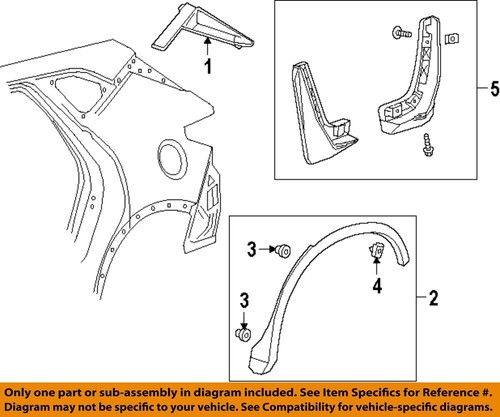 1

5

3

4

2

3

Only one part or sub-assembly in diagram included. See Item Specifics for Reference #.
Diagram may not be specific to your vehicle. See Compatibility for vehicle-specific diagrams.