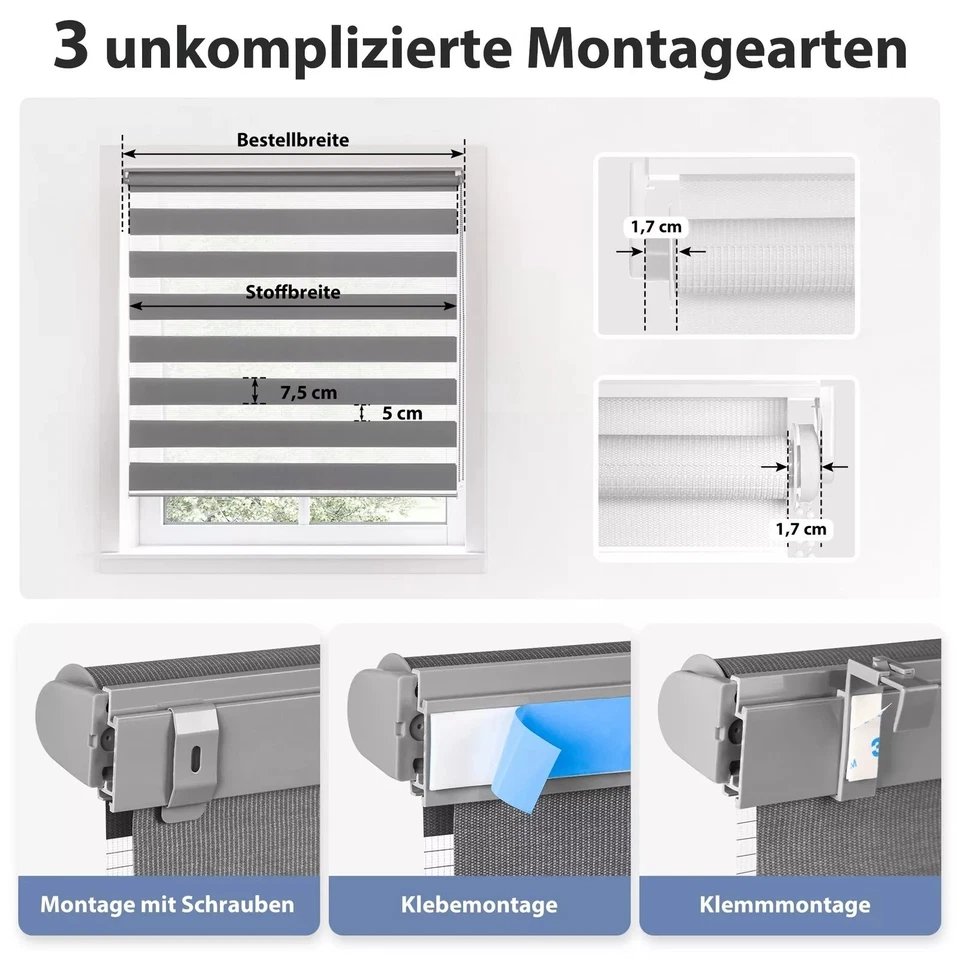 3 unkomplizierte Montagearten

Bestellbreite

Stoffbreite

7,5 cm

5 cm

1,7 cm

1,7 cm

Montage mit Schrauben

Klebemontage

Klemmmontage