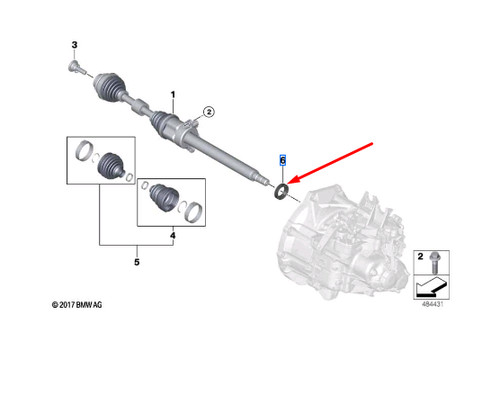 3
1
2
6
4
5
2
© 2017 BMW AG
484431