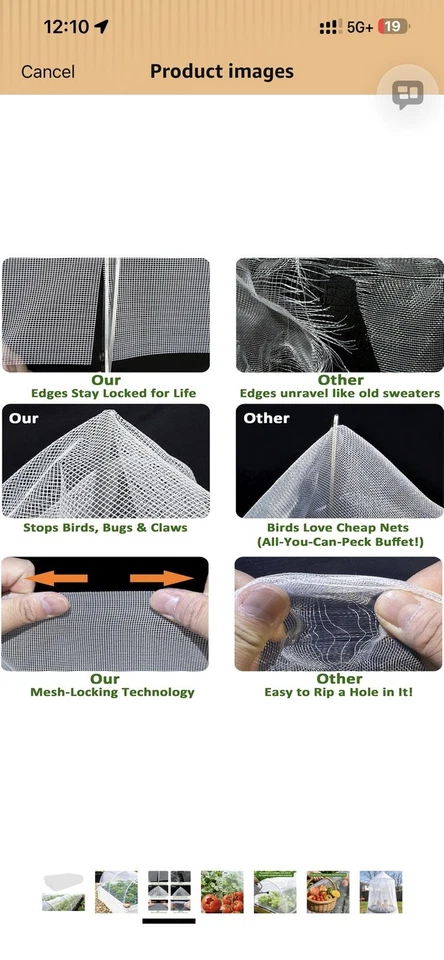 12:10
5G+ 19

Cancel
Product images

Our
Edges Stay Locked for Life

Other
Edges unravel like old sweaters

Our
Stops Birds, Bugs & Claws

Other
Birds Love Cheap Nets
(All-You-Can-Peck Buffet!)

Our
Mesh-Locking Technology

Other
Easy to Rip a Hole in It!