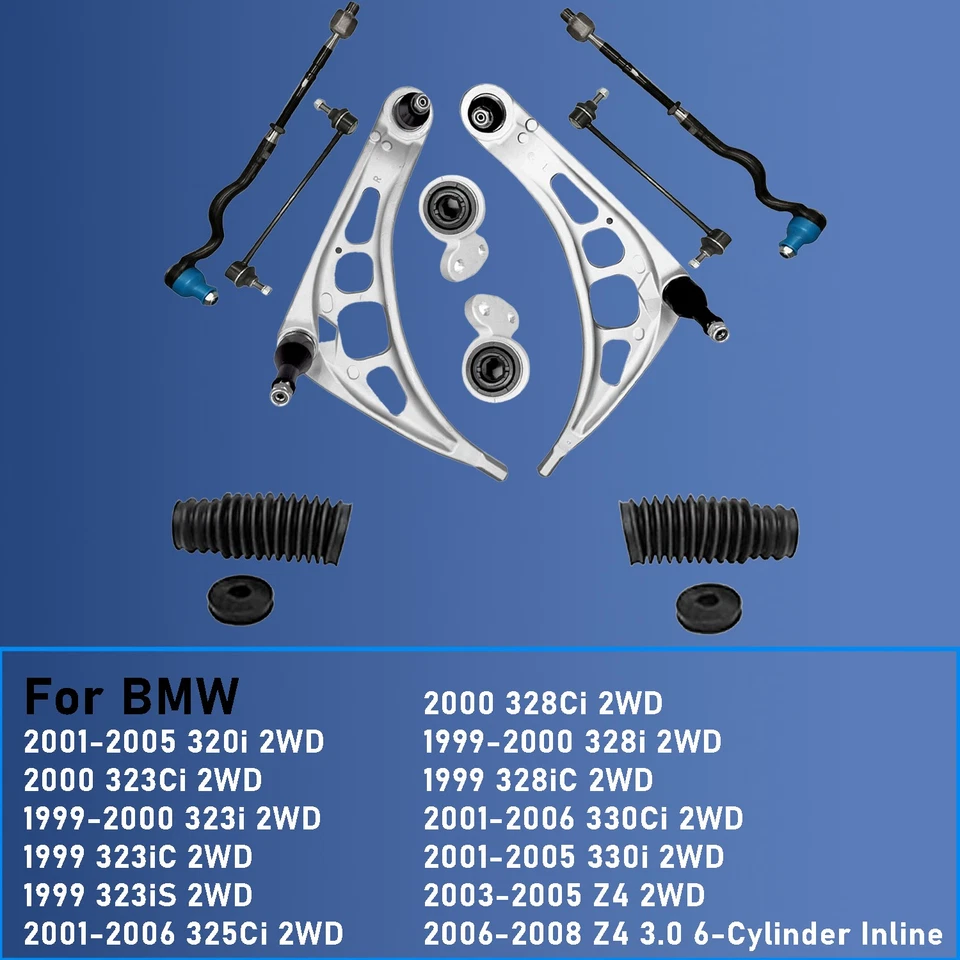 For BMW
2001-2005 320i 2WD
2000 323Ci 2WD
1999-2000 323i 2WD
1999 323iC 2WD
1999 323iS 2WD
2001-2006 325Ci 2WD

2000 328Ci 2WD
1999-2000 328i 2WD
1999 328iC 2WD
2001-2006 330Ci 2WD
2001-2005 330i 2WD
2003-2005 Z4 2WD
2006-2008 Z4 3.0 6-Cylinder Inline