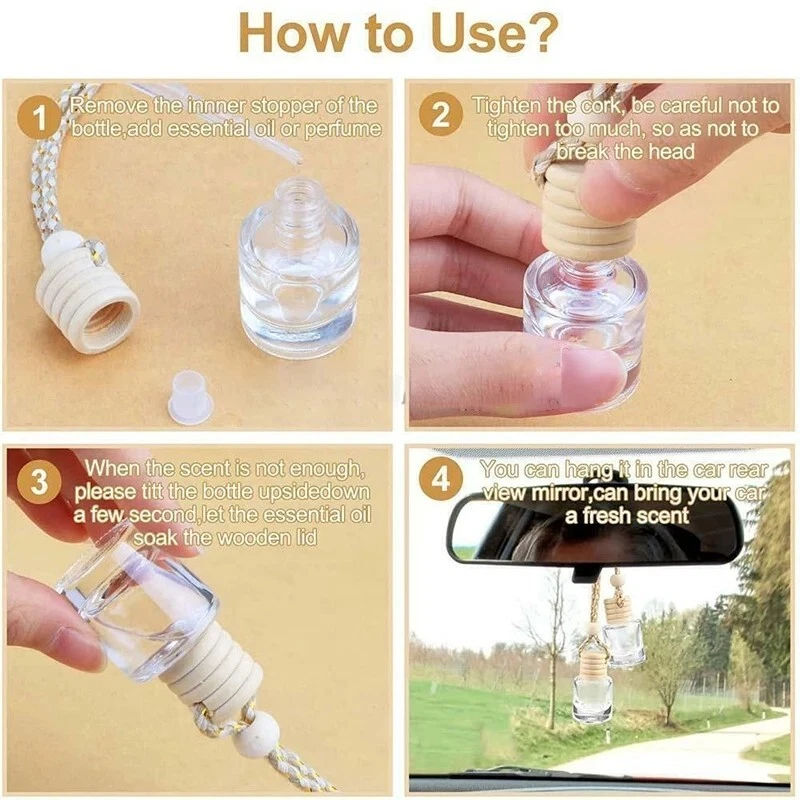 How to Use?

1 Remove the innner stopper of the bottle,add essential oil or perfume

2 Tighten the cork, be careful not to tighten too much, so as not to break the head

3 When the scent is not enough, please titt the bottle upsidedown a few second,let the essential oil soak the wooden lid

4 You can hang it in the car rear view mirror,can bring your car a fresh scent