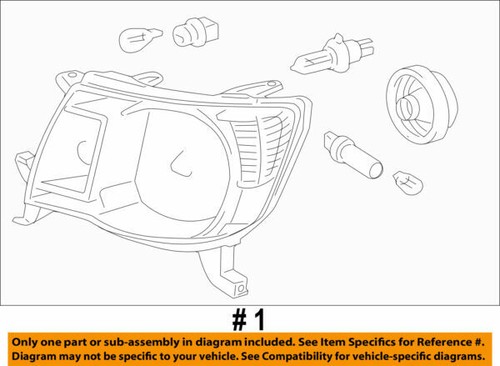 # 1

Only one part or sub-assembly in diagram included. See Item Specifics for Reference #. Diagram may not be specific to your vehicle. See Compatibility for vehicle-specific diagrams.