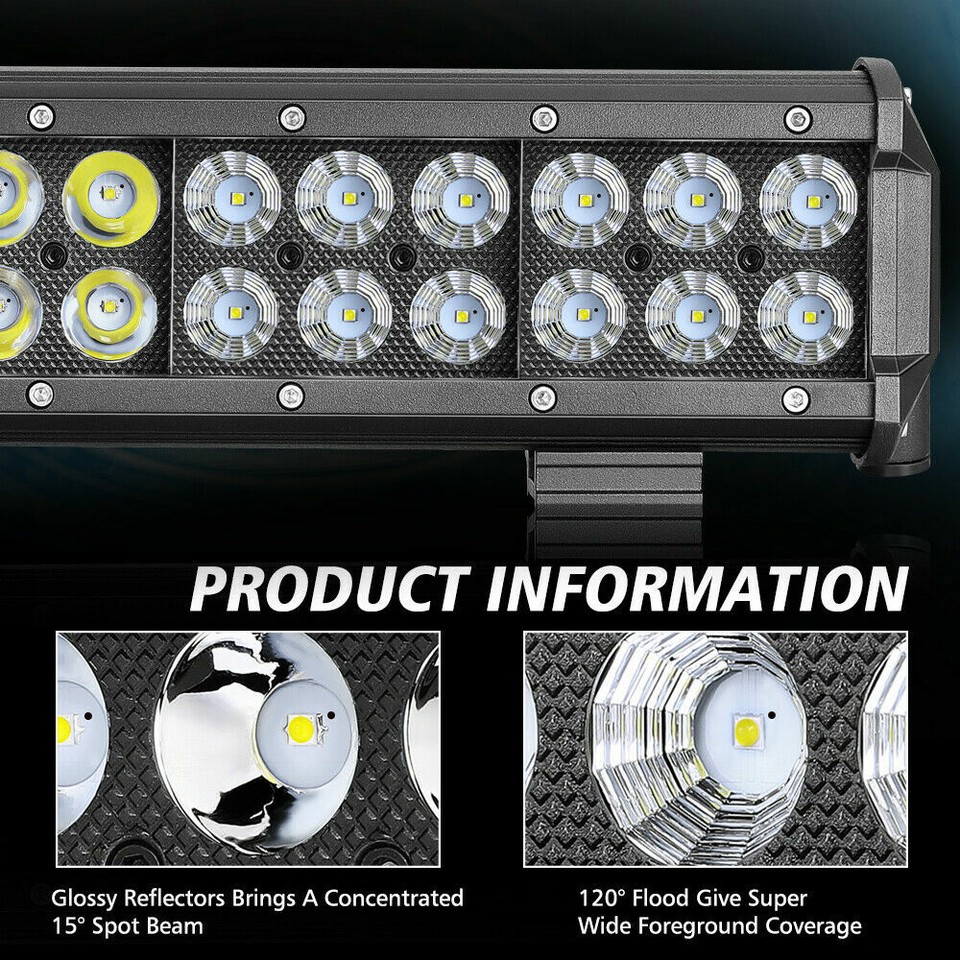 PRODUCT INFORMATION

Glossy Reflectors Brings A Concentrated 15° Spot Beam

120° Flood Give Super Wide Foreground Coverage