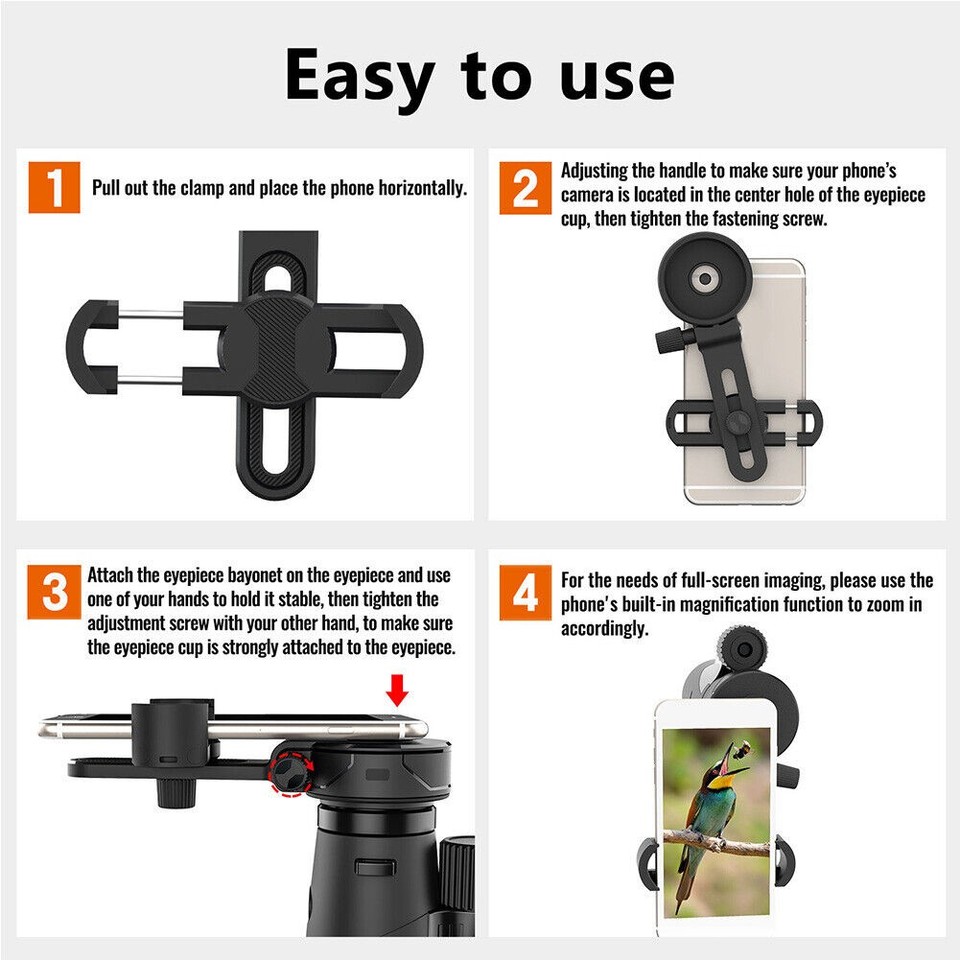 Easy to use

1 Pull out the clamp and place the phone horizontally.

2 Adjusting the handle to make sure your phone's camera is located in the center hole of the eyepiece cup, then tighten the fastening screw.

3 Attach the eyepiece bayonet on the eyepiece and use one of your hands to hold it stable, then tighten the adjustment screw with your other hand, to make sure the eyepiece cup is strongly attached to the eyepiece.

4 For the needs of full-screen imaging, please use the phone's built-in magnification function to zoom in accordingly.