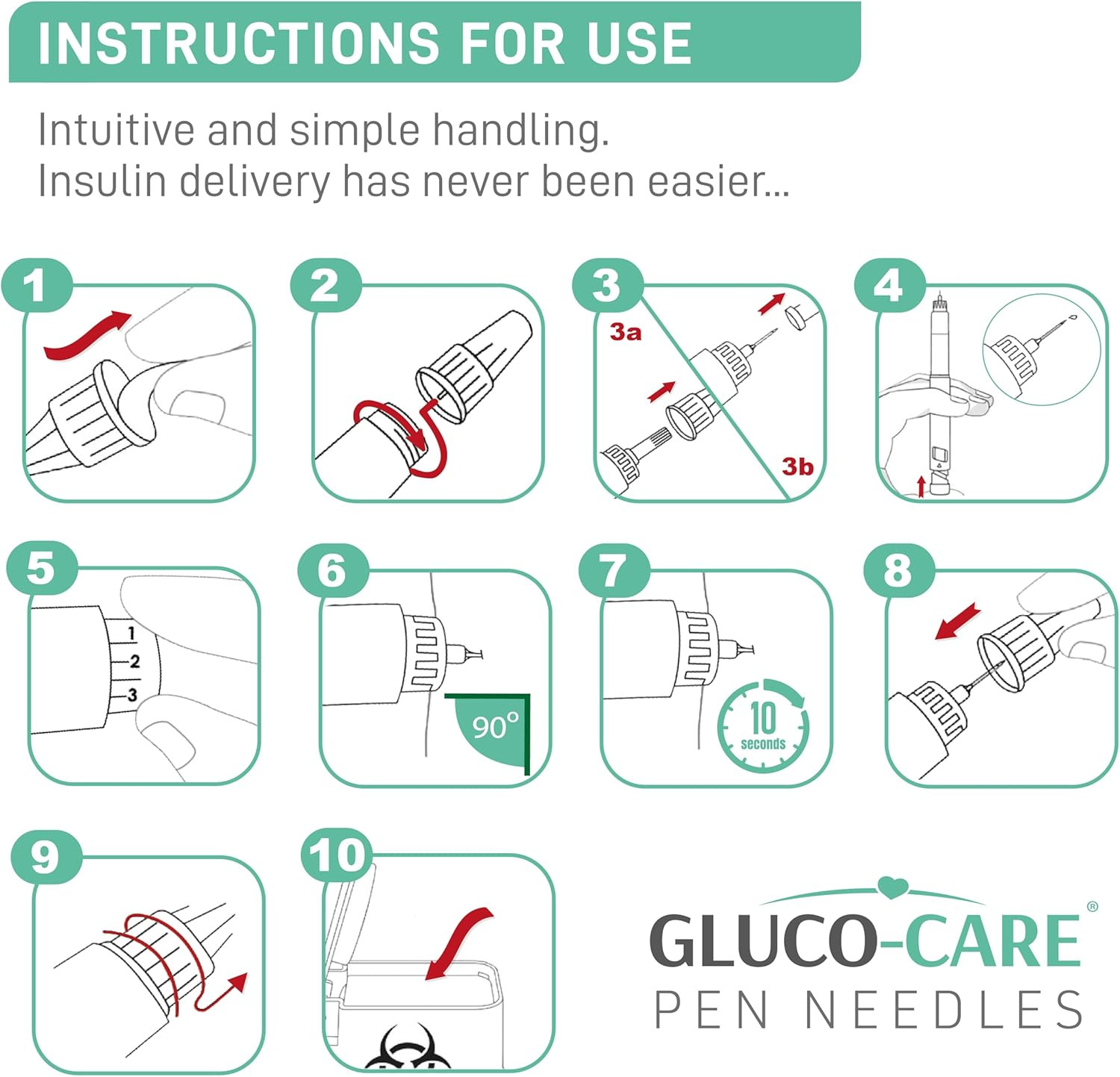 INSTRUCTIONS FOR USE

Intuitive and simple handling.
Insulin delivery has never been easier...

1

2

3
3a
3b

4

5
1
2
3

6
90°

7
10
seconds

8

9

10

GLUCO-CARE®
PEN NEEDLES