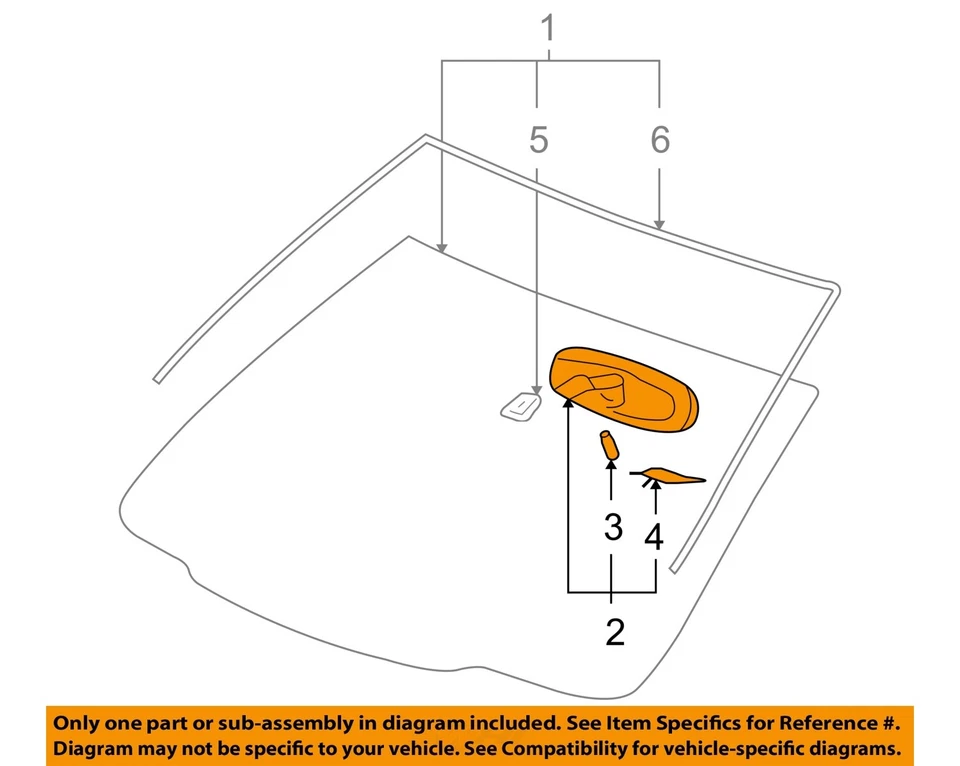 1
5
6
3
4
2

Only one part or sub-assembly in diagram included. See Item Specifics for Reference #. Diagram may not be specific to your vehicle. See Compatibility for vehicle-specific diagrams.