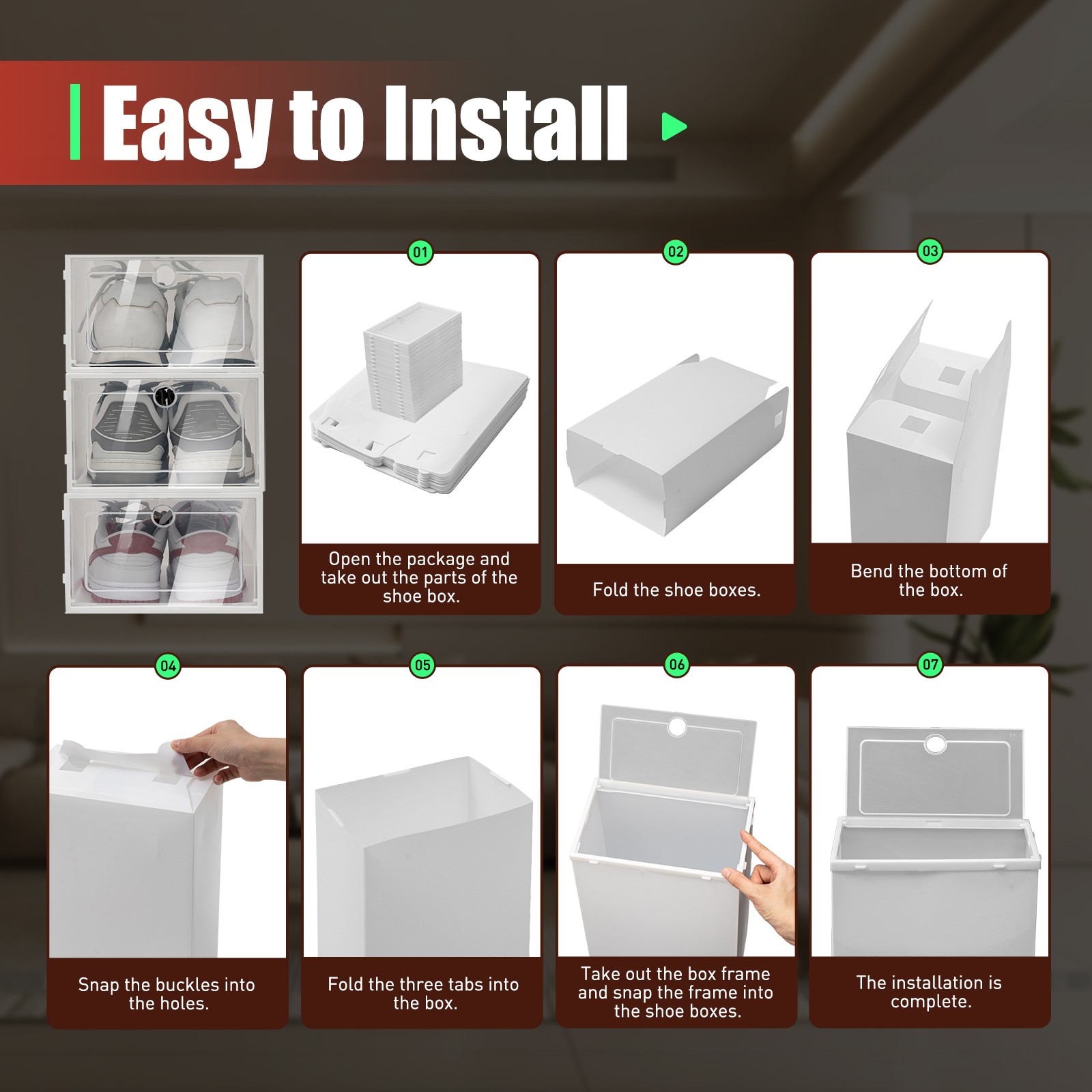 Easy to Install

01
Open the package and take out the parts of the shoe box.

02
Fold the shoe boxes.

03
Bend the bottom of the box.

04
Snap the buckles into the holes.

05
Fold the three tabs into the box.

06
Take out the box frame and snap the frame into the shoe boxes.

07
The installation is complete.