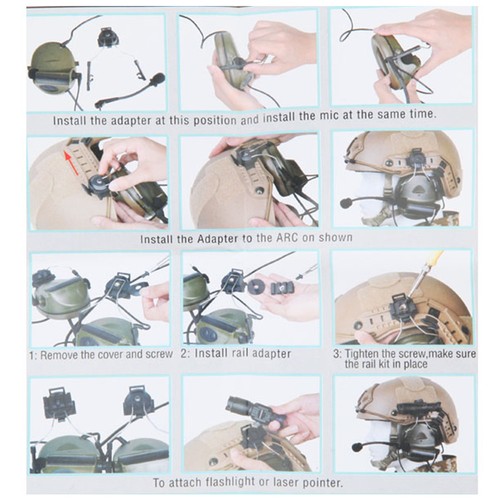 Install the adapter at this position and install the mic at the same time.

Install the Adapter to the ARC on shown

1: Remove the cover and screw

2: Install rail adapter

3: Tighten the screw,make sure the rail kit in place

To attach flashlight or laser pointer.