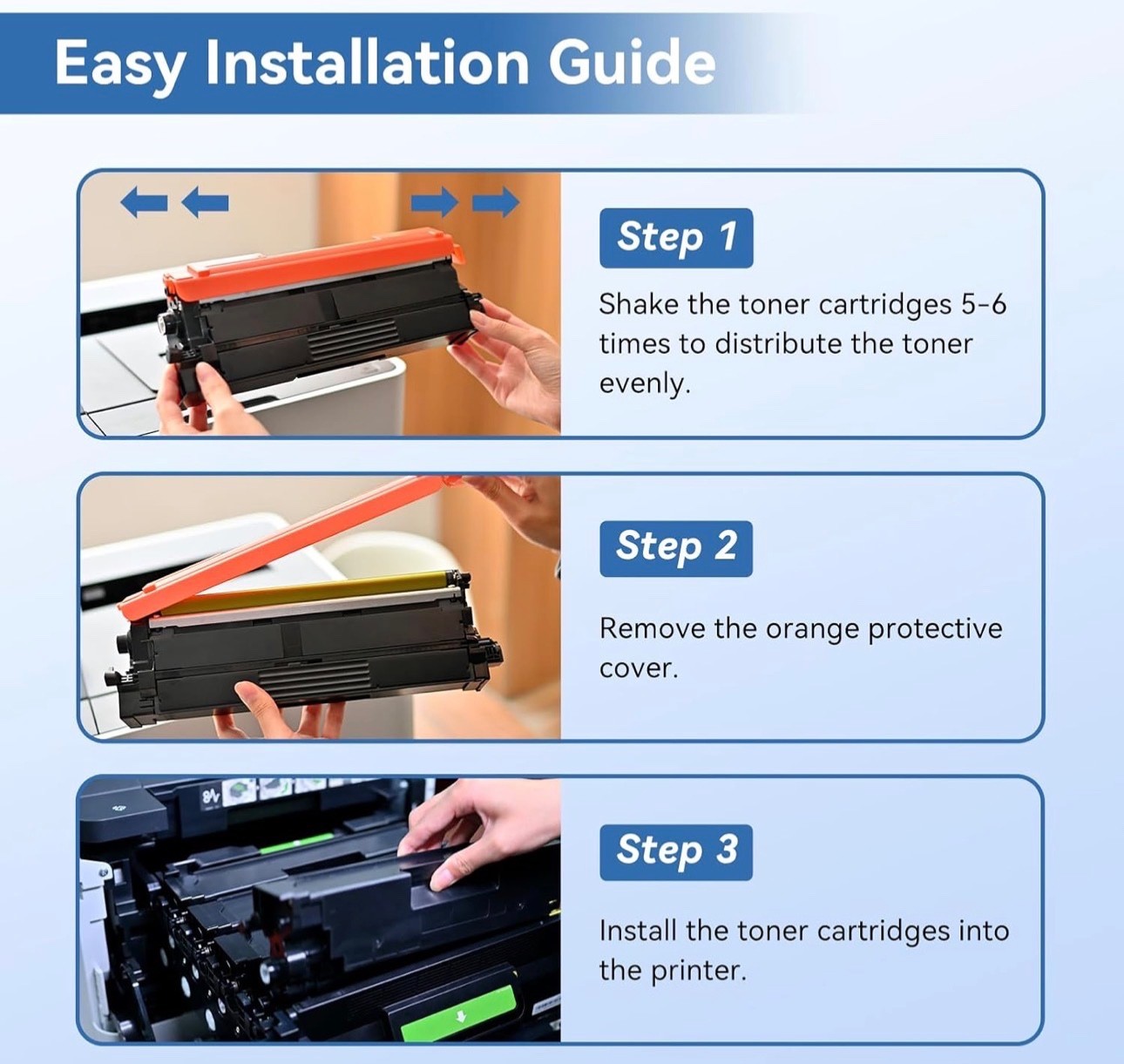 Easy Installation Guide

Step 1

Shake the toner cartridges 5-6 times to distribute the toner evenly.

Step 2

Remove the orange protective cover.

Step 3

Install the toner cartridges into the printer.