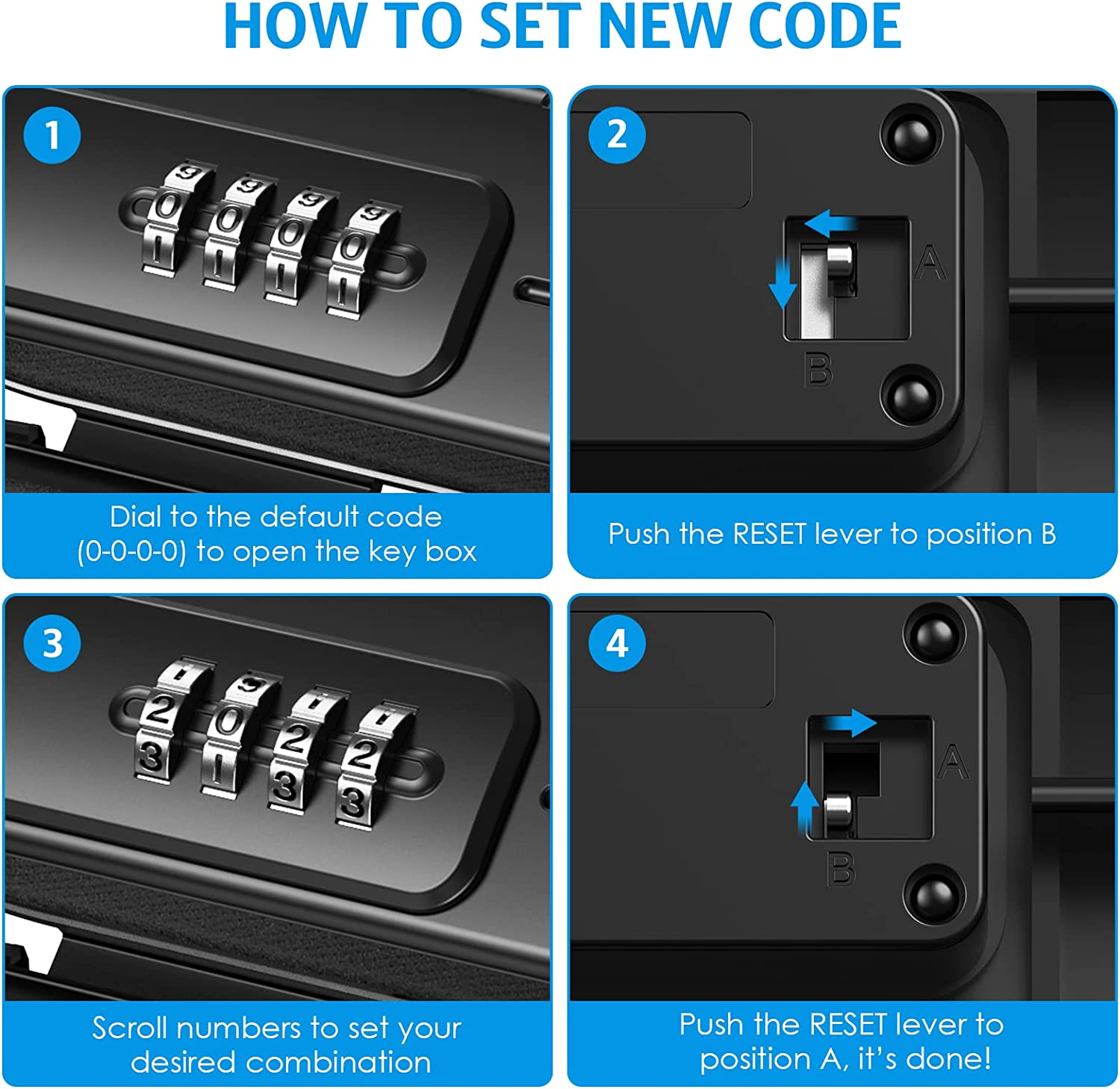 HOW TO SET NEW CODE

1

9 9 9 9
0 0 0 0
1 1 1 1

Dial to the default code (0-0-0-0) to open the key box

2

A
B

Push the RESET lever to position B

3

1 9 1 1
2 0 2 2
3 1 3 3

Scroll numbers to set your desired combination

4

A
B

Push the RESET lever to position A, it's done!