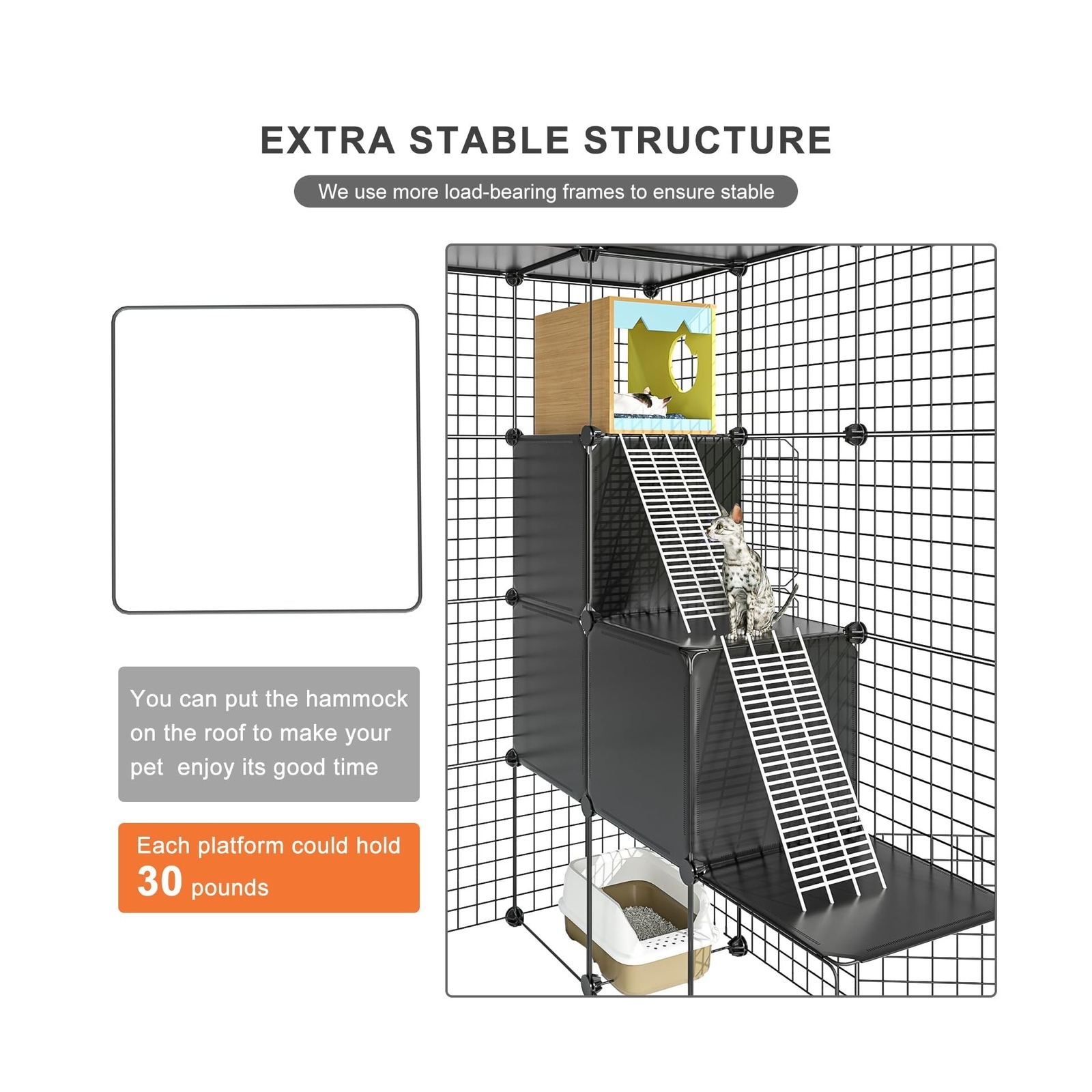 EXTRA STABLE STRUCTURE

We use more load-bearing frames to ensure stable

You can put the hammock on the roof to make your pet  enjoy its good time

Each platform could hold 30 pounds