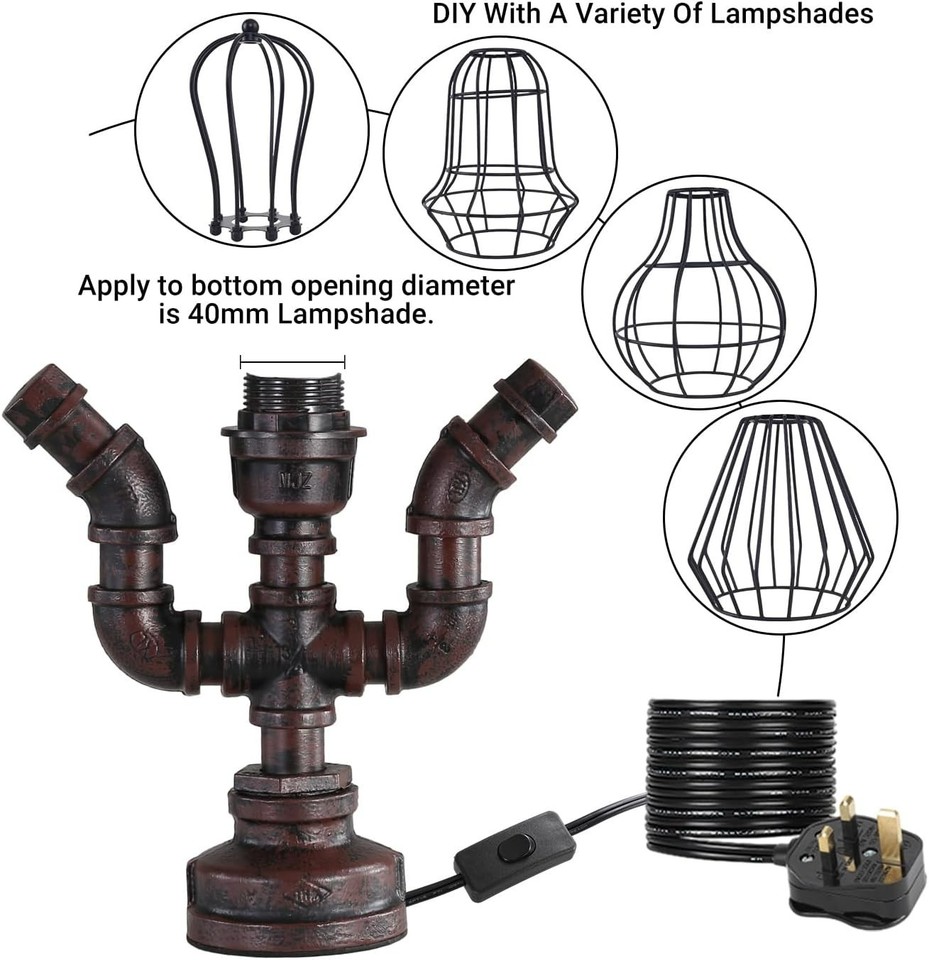 DIY With A Variety Of Lampshades

Apply to bottom opening diameter is 40mm Lampshade.

MJZ